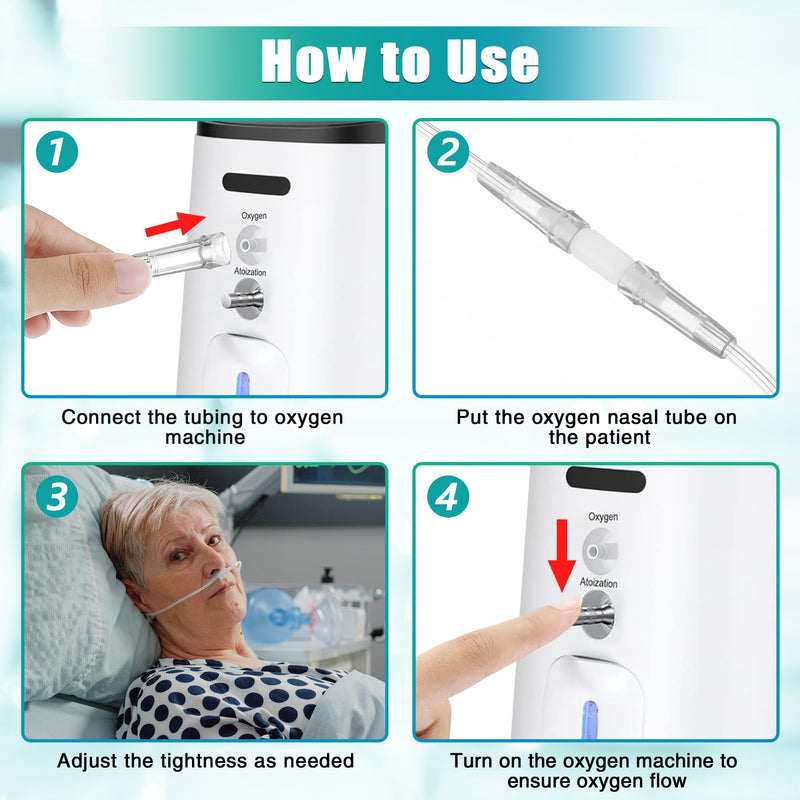 How to Use

1

Oxygen

Atoization

Connect the tubing to oxygen machine

2

Put the oxygen nasal tube on the patient

3

Adjust the tightness as needed

4

Oxygen

Atoization

Turn on the oxygen machine to ensure oxygen flow