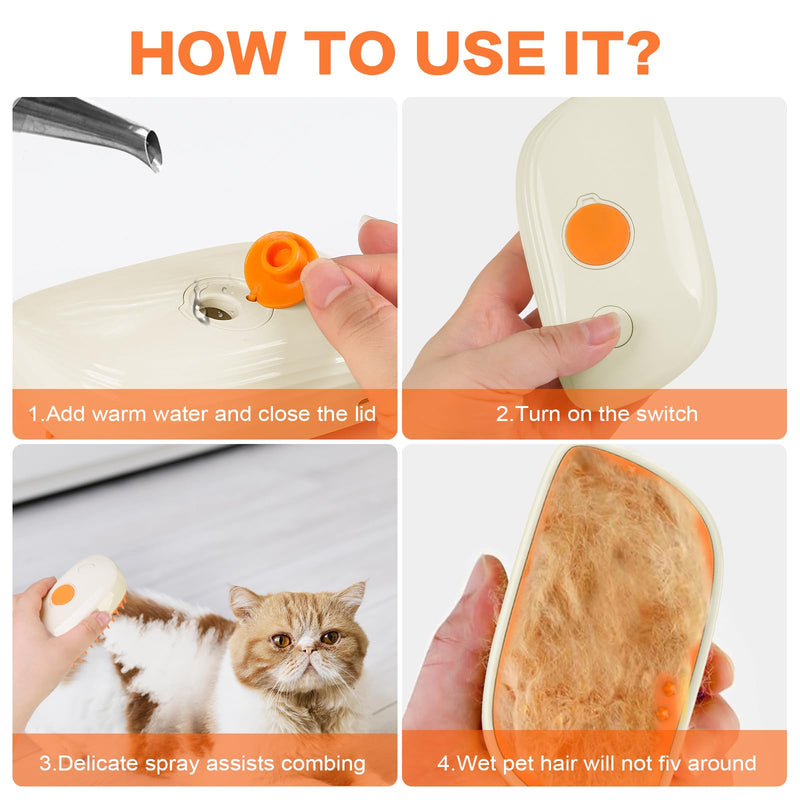 HOW TO USE IT?

1.Add warm water and close the lid

2.Turn on the switch

3.Delicate spray assists combing

4.Wet pet hair will not fiv around