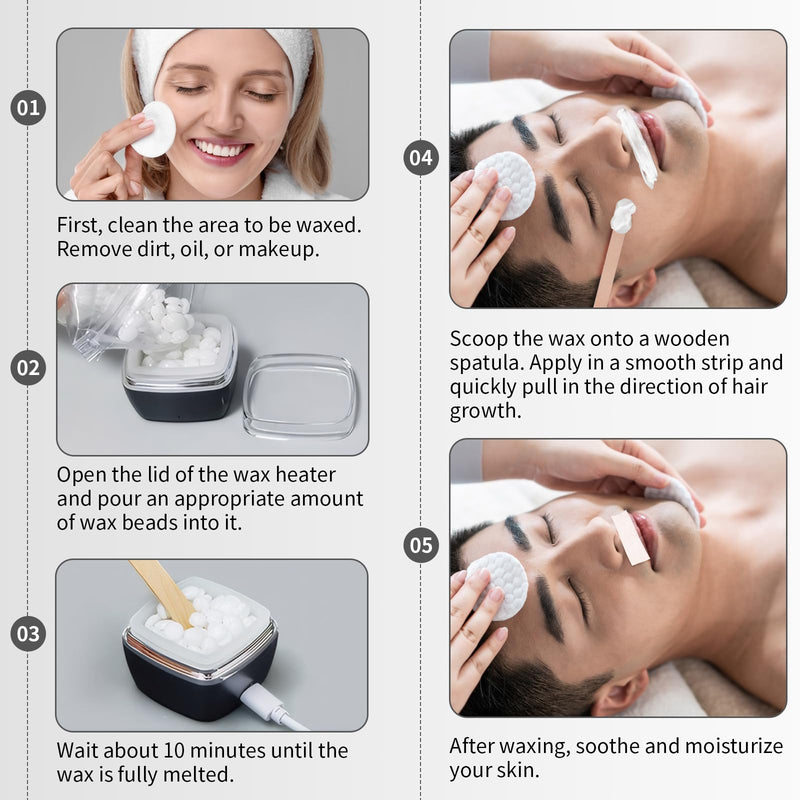 01

First, clean the area to be waxed. Remove dirt, oil, or makeup.

02

Open the lid of the wax heater and pour an appropriate amount of wax beads into it.

03

Wait about 10 minutes until the wax is fully melted.

04

Scoop the wax onto a wooden spatula. Apply in a smooth strip and quickly pull in the direction of hair growth.

05

After waxing, soothe and moisturize your skin.