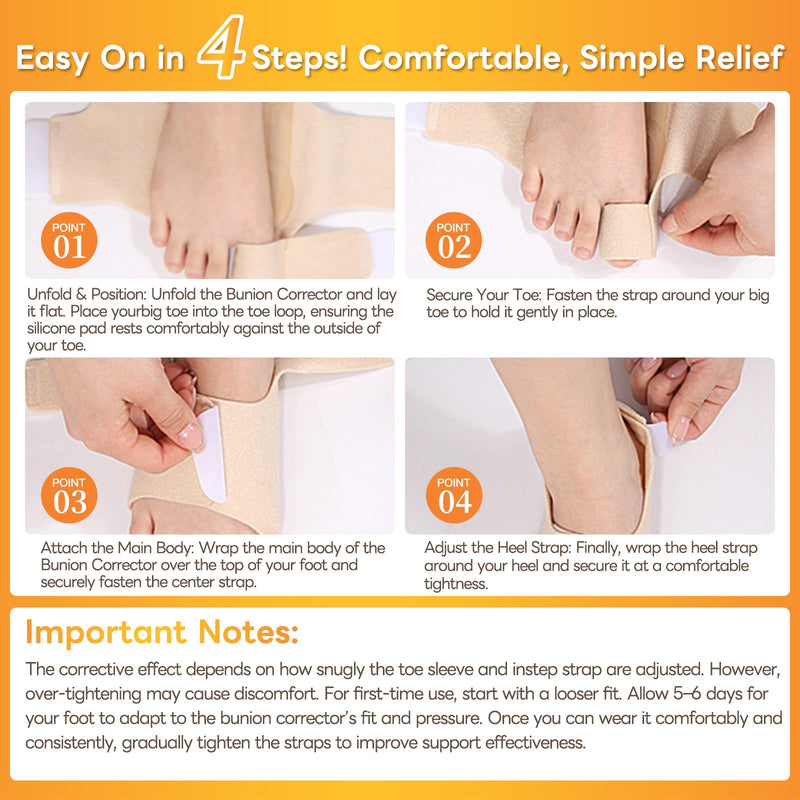 Easy On in 4 Steps! Comfortable, Simple Relief

POINT 01

Unfold & Position: Unfold the Bunion Corrector and lay it flat. Place yourbig toe into the toe loop, ensuring the silicone pad rests comfortably against the outside of your toe.

POINT 02

Secure Your Toe: Fasten the strap around your big toe to hold it gently in place.

POINT 03

Attach the Main Body: Wrap the main body of the Bunion Corrector over the top of your foot and securely fasten the center strap.

POINT 04

Adjust the Heel Strap: Finally, wrap the heel strap around your heel and secure it at a comfortable tightness.

Important Notes:

The corrective effect depends on how snugly the toe sleeve and instep strap are adjusted. However, over-tightening may cause discomfort. For first-time use, start with a looser fit. Allow 5–6 days for your foot to adapt to the bunion corrector's fit and pressure. Once you can wear it comfortably and consistently, gradually tighten the straps to improve support effectiveness.