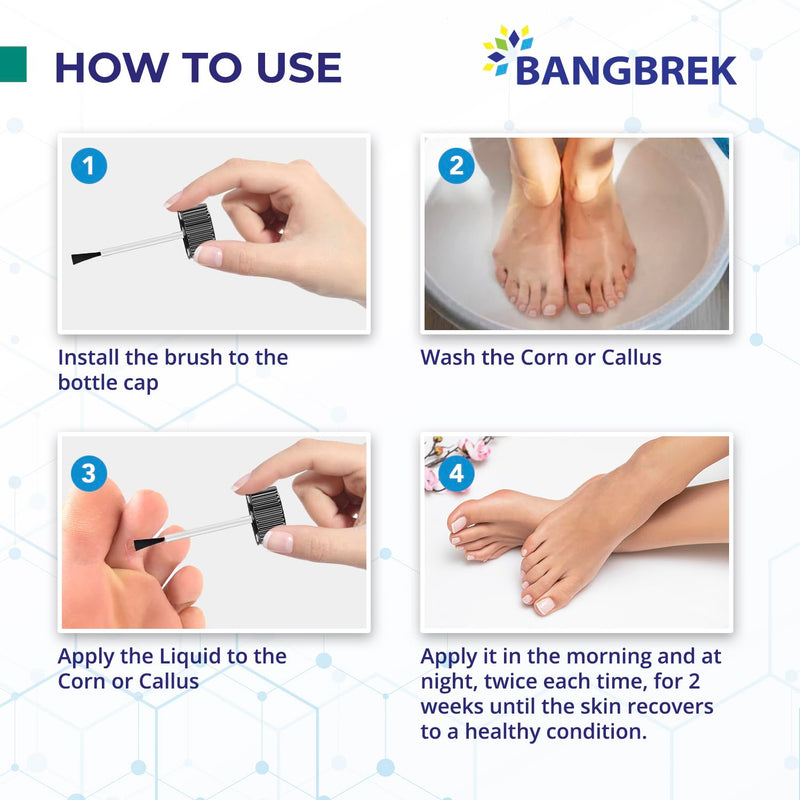 HOW TO USE

BANGBREK

1

Install the brush to the bottle cap

2

Wash the Corn or Callus

3

Apply the Liquid to the Corn or Callus

4

Apply it in the morning and at night, twice each time, for 2 weeks until the skin recovers to a healthy condition.