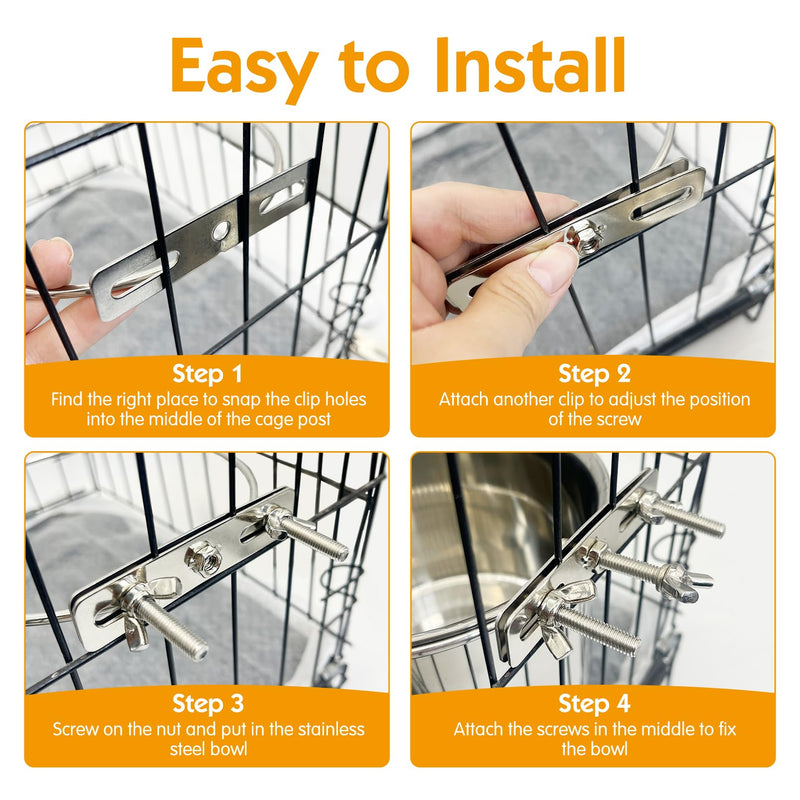 Easy to Install

Step 1
Find the right place to snap the clip holes into the middle of the cage post

Step 2
Attach another clip to adjust the position of the screw

Step 3
Screw on the nut and put in the stainless steel bowl

Step 4
Attach the screws in the middle to fix the bowl