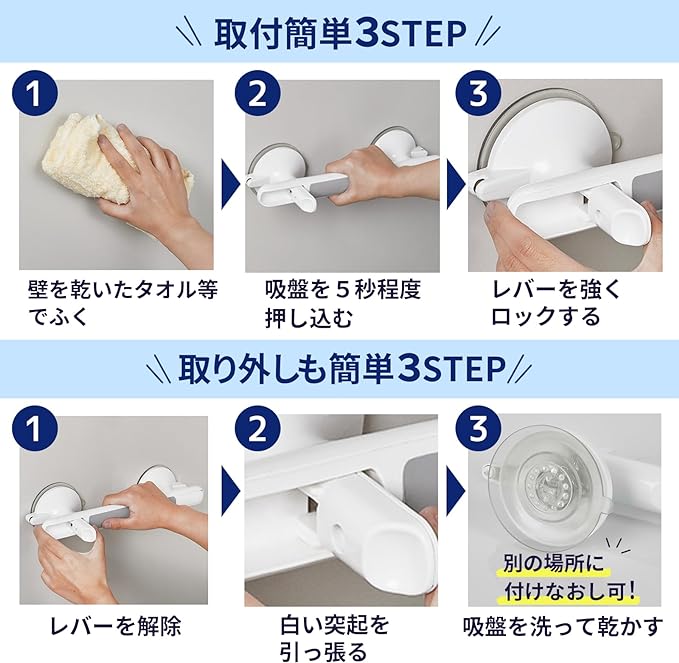 取付簡単3STEP

1

壁を乾いたタオル等でふく

2

吸盤を５秒程度押し込む

3

レバーを強くロックする

取り外しも簡単3STEP

1

レバーを解除

2

白い突起を引っ張る

3

別の場所に付けなおし可!

吸盤を洗って乾かす