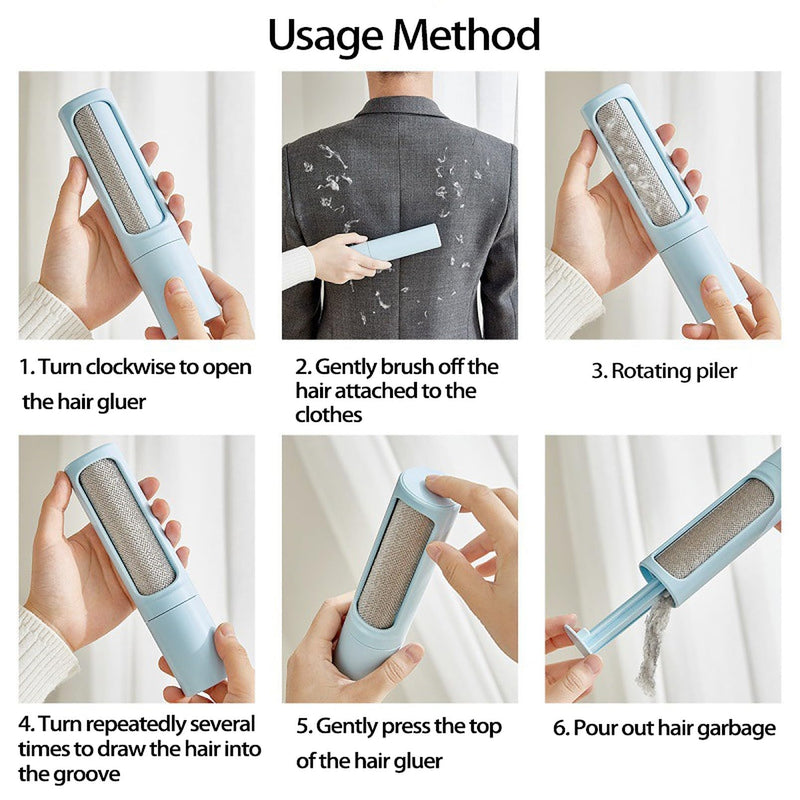 Usage Method

1. Turn clockwise to open the hair gluer

2. Gently brush off the hair attached to the clothes

3. Rotating piler

4. Turn repeatedly several times to draw the hair into the groove

5. Gently press the top of the hair gluer

6. Pour out hair garbage