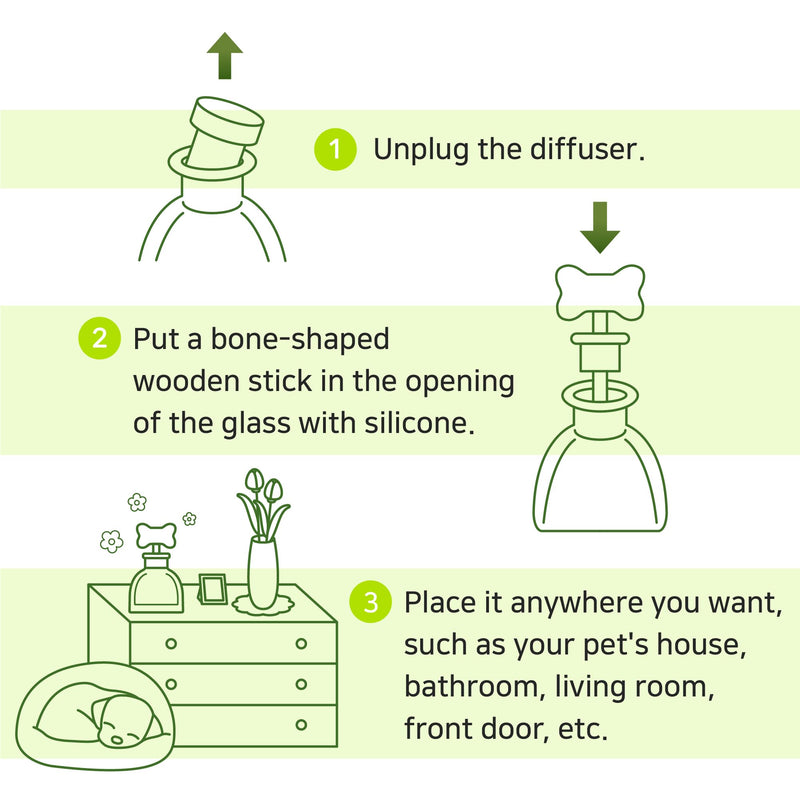 1 Unplug the diffuser.

2 Put a bone-shaped wooden stick in the opening of the glass with silicone.

3 Place it anywhere you want, such as your pet's house, bathroom, living room, front door, etc.