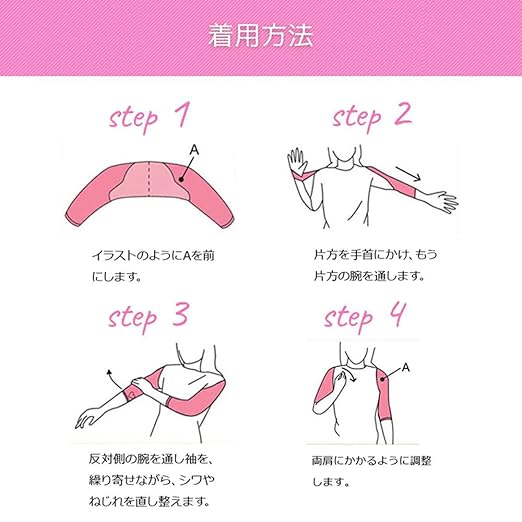 着用方法

step 1

A

イラストのようにAを前にします。

step 2

片方を手首にかけ、もう片方の腕を通します。

step 3

反対側の腕を通し袖を、繰り寄せながら、シワやねじれを直し整えます。

step 4

A

両肩にかかるように調整します。