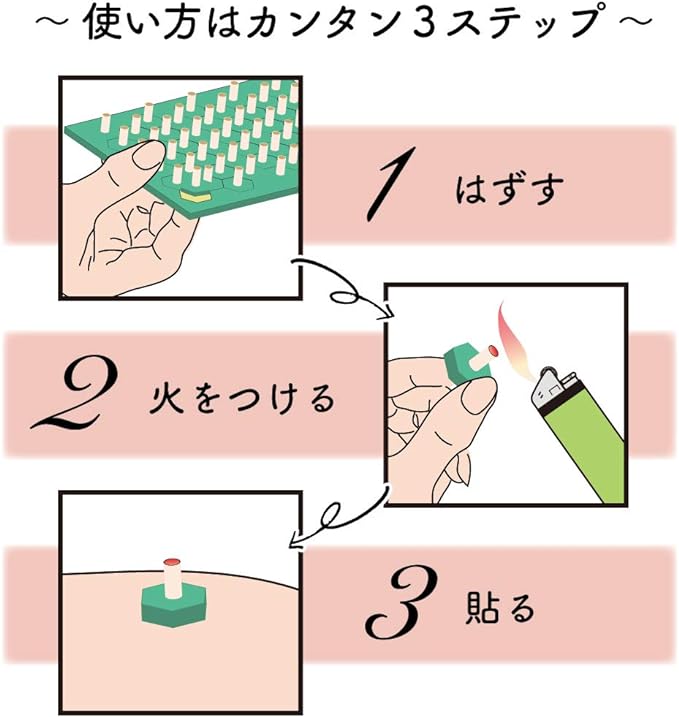 ～ 使い方はカンタン３ステップ ～

1 はずす

2 火をつける

3 貼る