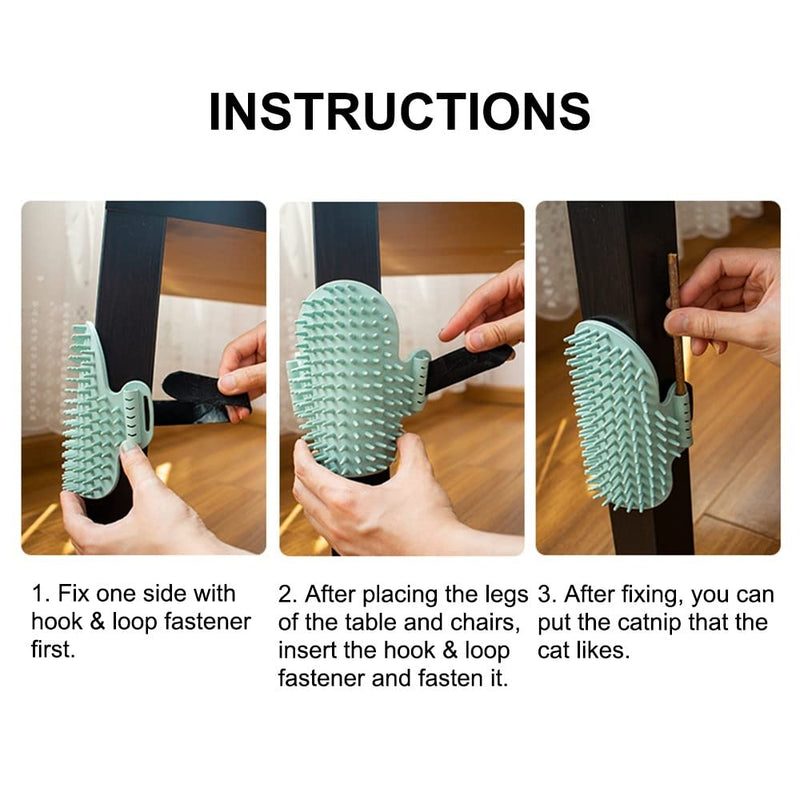 INSTRUCTIONS

1. Fix one side with hook & loop fastener first.

2. After placing the legs of the table and chairs, insert the hook & loop fastener and fasten it.

3. After fixing, you can put the catnip that the cat likes.