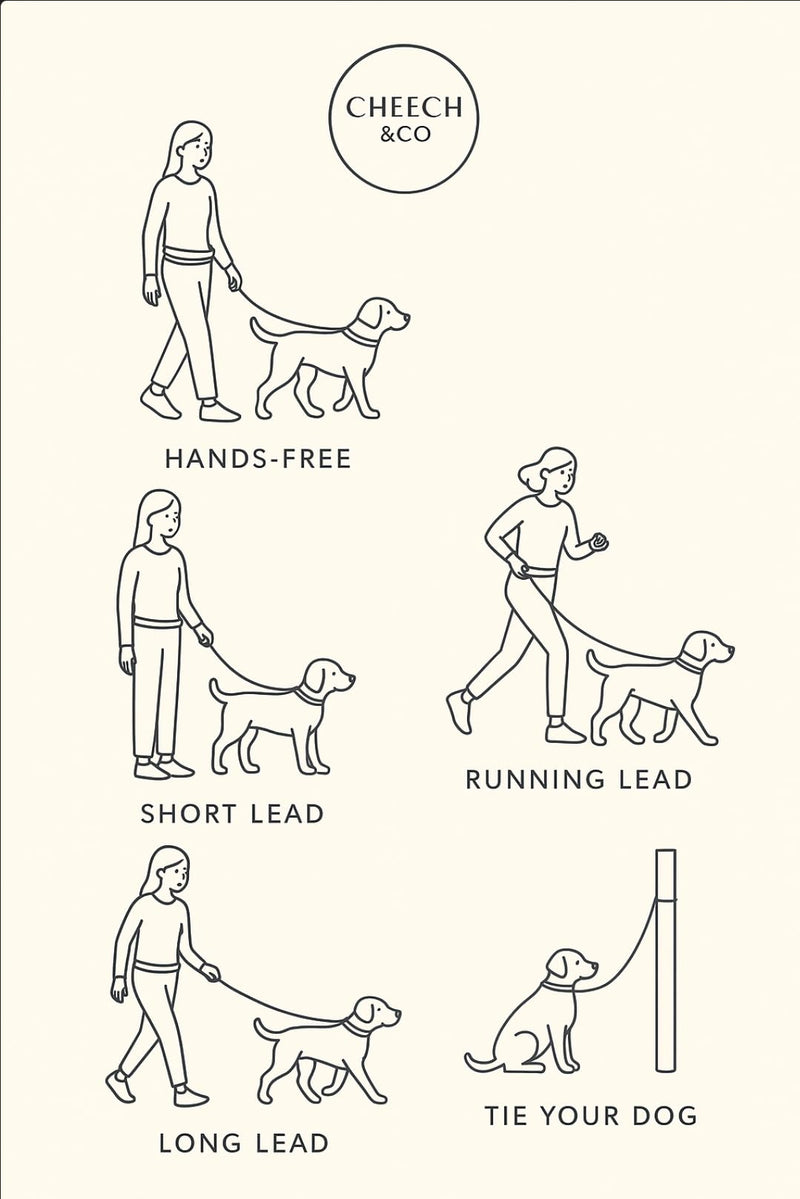 CHEECH
&CO

HANDS-FREE

SHORT LEAD

RUNNING LEAD

LONG LEAD

TIE YOUR DOG