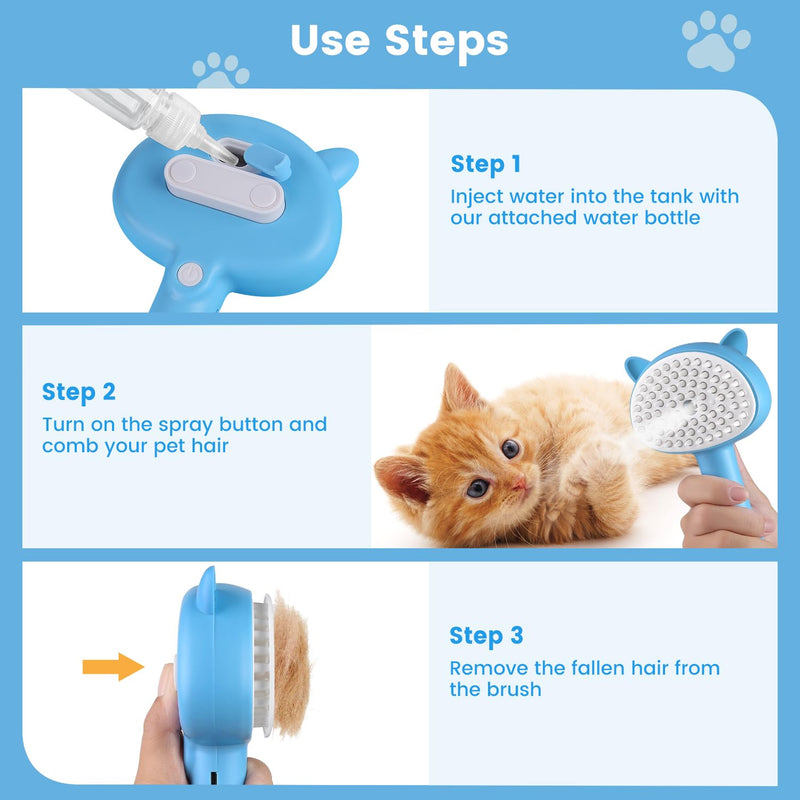 Use Steps

Step 1
Inject water into the tank with our attached water bottle

Step 2
Turn on the spray button and comb your pet hair

Step 3
Remove the fallen hair from the brush