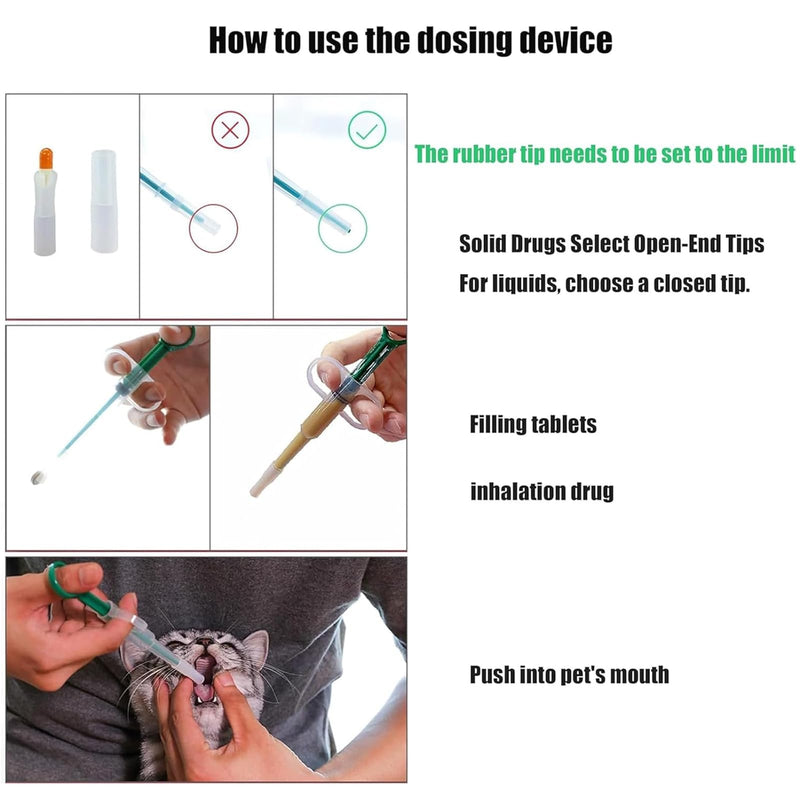 How to use the dosing device

The rubber tip needs to be set to the limit

Solid Drugs Select Open-End Tips

For liquids, choose a closed tip.

Filling tablets

inhalation drug

Push into pet's mouth