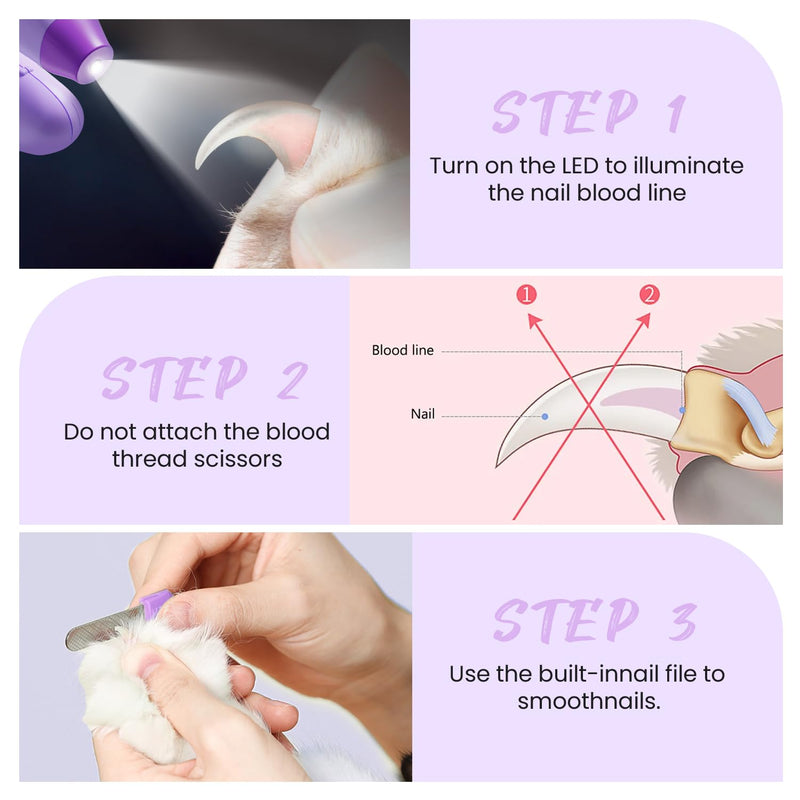 STEP 1

Turn on the LED to illuminate the nail blood line

STEP 2

Do not attach the blood thread scissors

1

2

Blood line

Nail

STEP 3

Use the built-innail file to smoothnails.