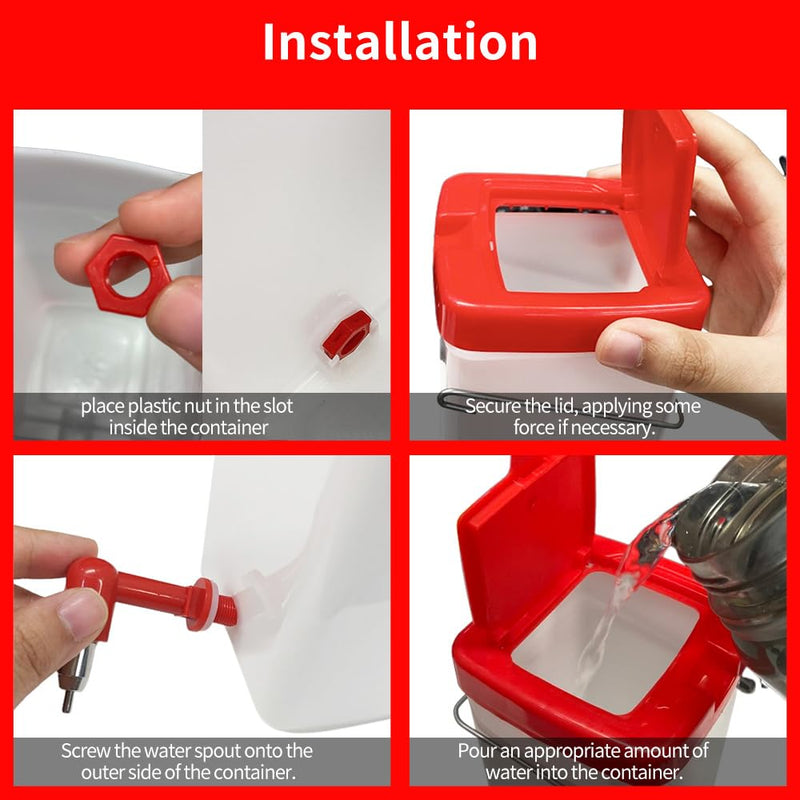 Installation

place plastic nut in the slot inside the container

Secure the lid, applying some force if necessary.

Screw the water spout onto the outer side of the container.

Pour an appropriate amount of water into the container.