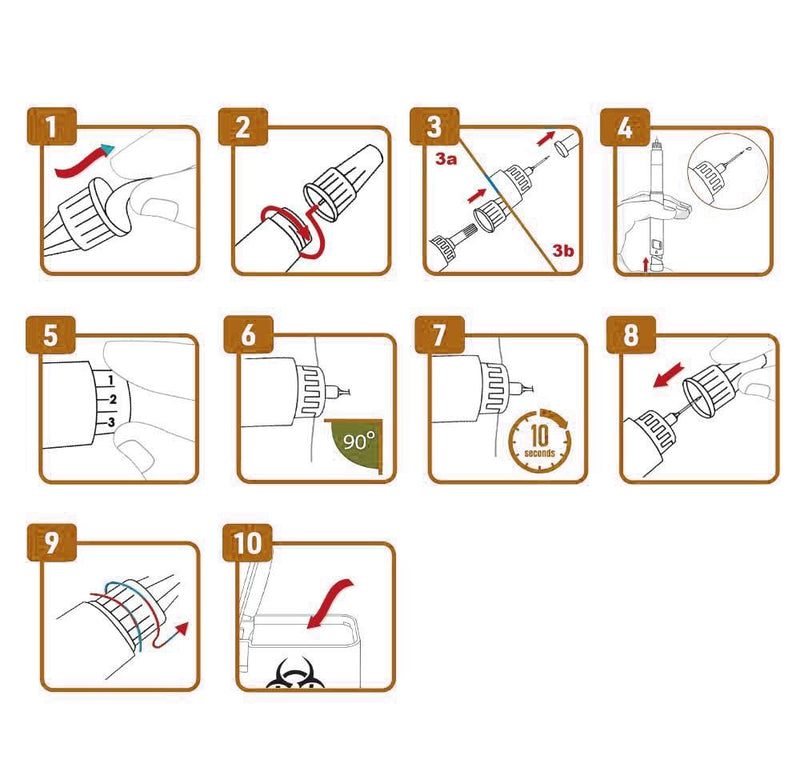 1

2

3
3a
3b

4

5
1
2
3

6
90°

7
10
seconds

8

9

10