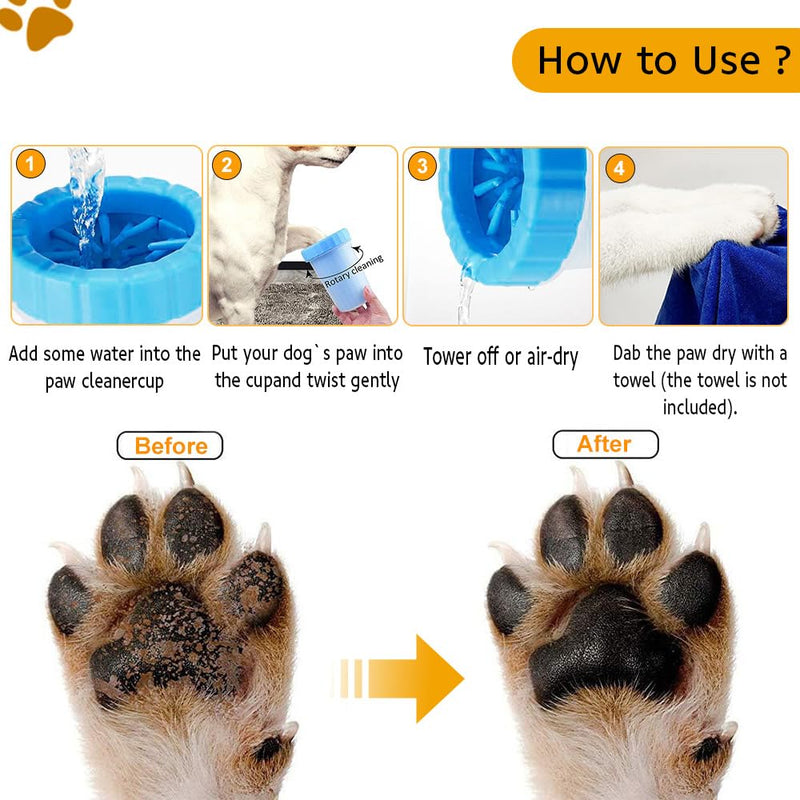 How to Use ?

1

Add some water into the paw cleanercup

2

Rotary cleaning

Put your dog`s paw into the cupand twist gently

3

Tower off or air-dry

4

Dab the paw dry with a towel (the towel is not included).

Before

After