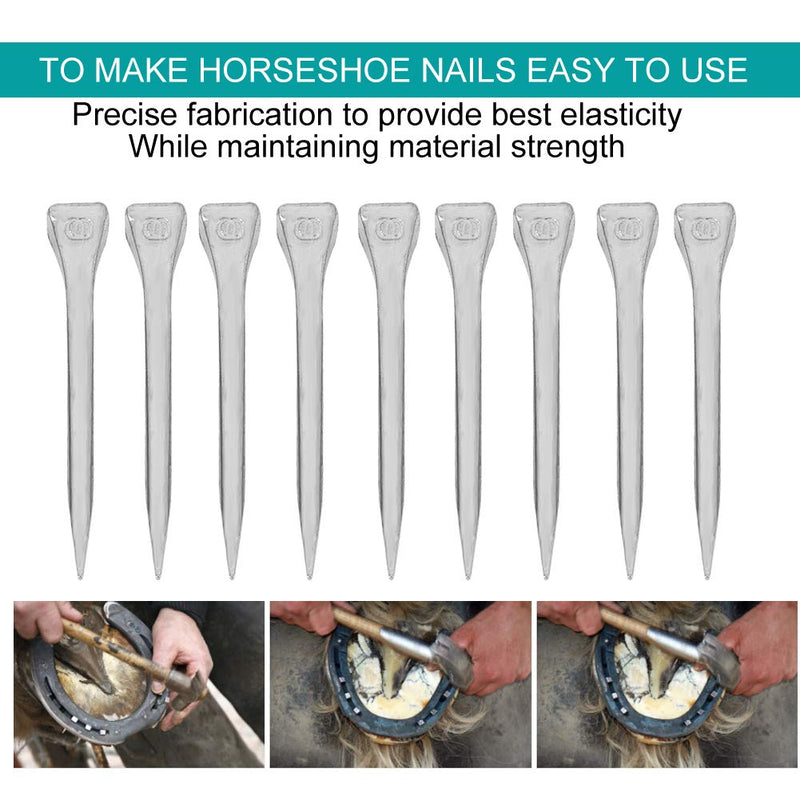 TO MAKE HORSESHOE NAILS EASY TO USE

Precise fabrication to provide best elasticity
While maintaining material strength