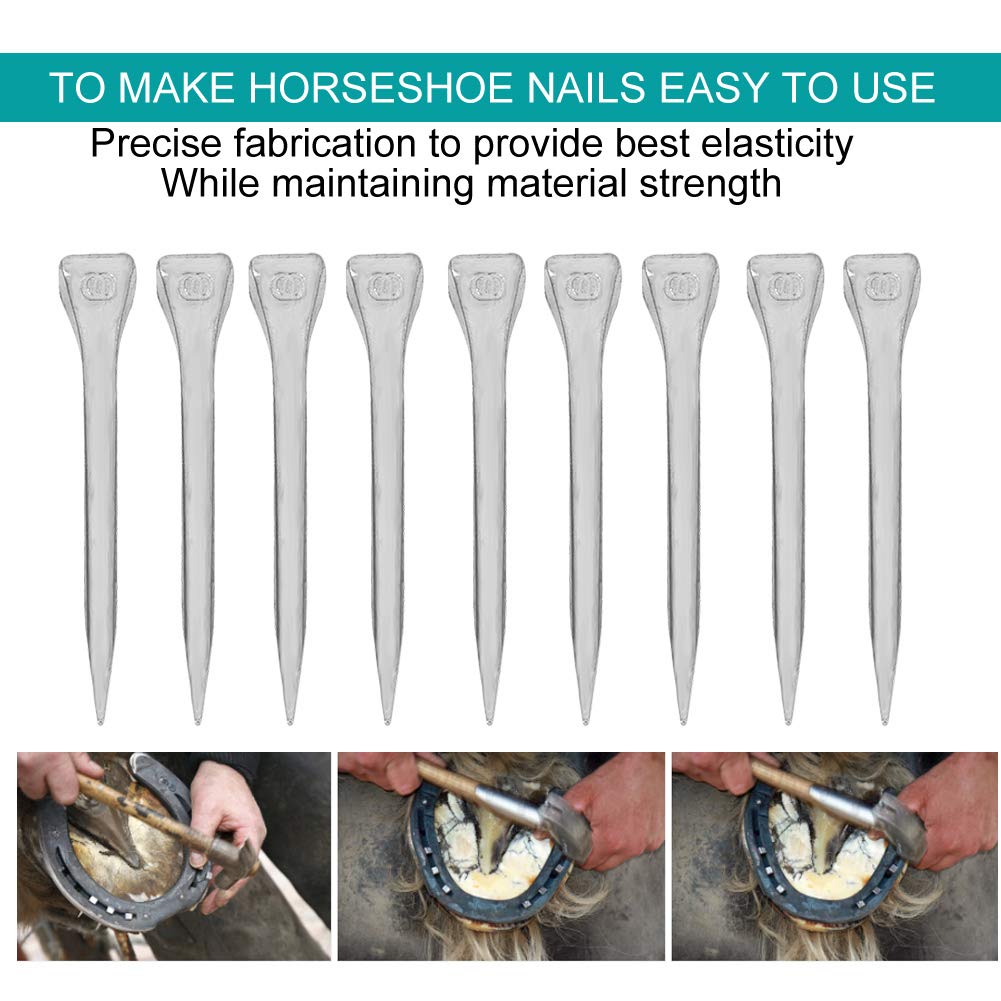 TO MAKE HORSESHOE NAILS EASY TO USE

Precise fabrication to provide best elasticity
While maintaining material strength