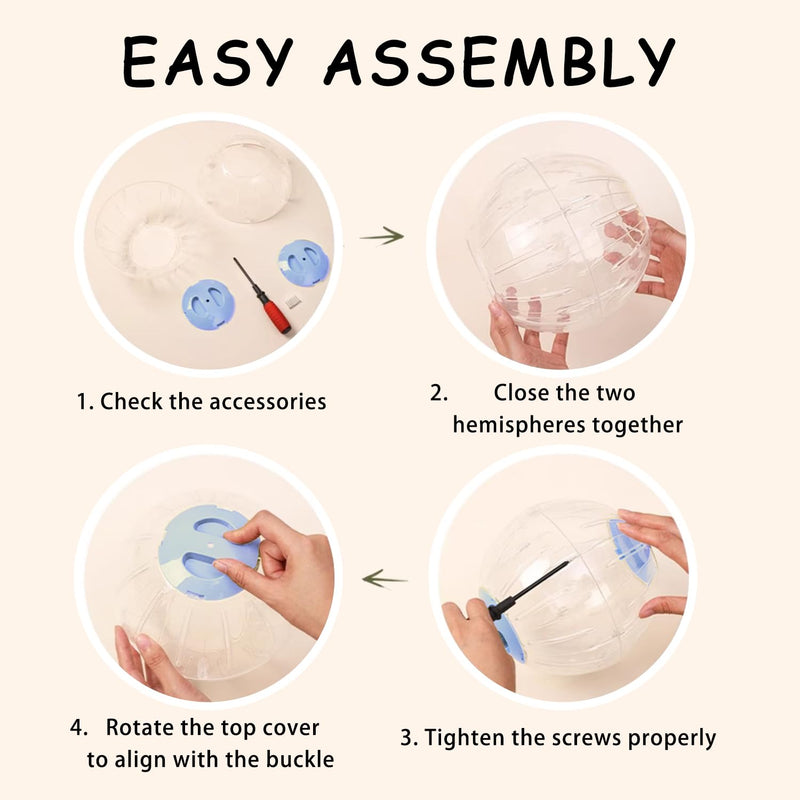 EASY ASSEMBLY

1. Check the accessories

2. Close the two hemispheres together

4. Rotate the top cover to align with the buckle

3. Tighten the screws properly