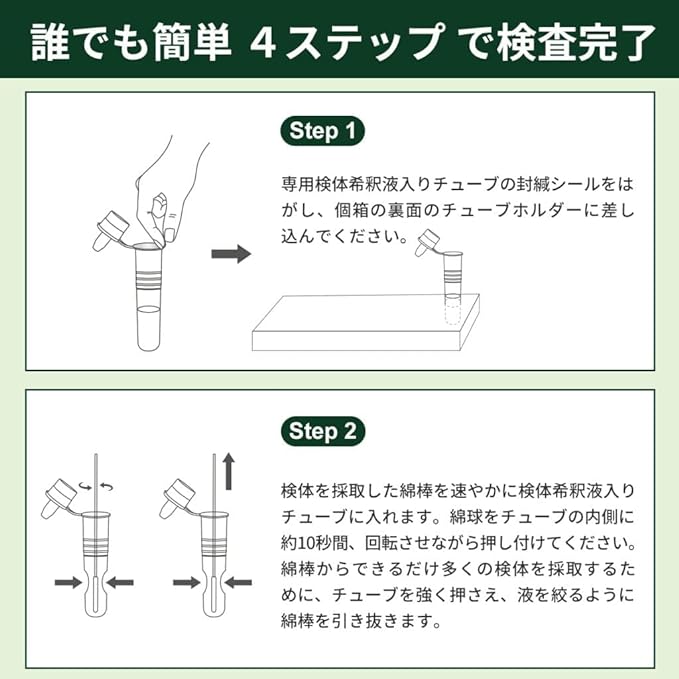 誰でも簡単 4ステップ で検査完了

Step 1

専用検体希釈液入りチューブの封緘シールをはがし、個箱の裏面のチューブホルダーに差し込んでください。

Step 2

検体を採取した綿棒を速やかに検体希釈液入りチューブに入れます。綿球をチューブの内側に約10秒間、回転させながら押し付けてください。綿棒からできるだけ多くの検体を採取するために、チューブを強く押さえ、液を絞るように綿棒を引き抜きます。