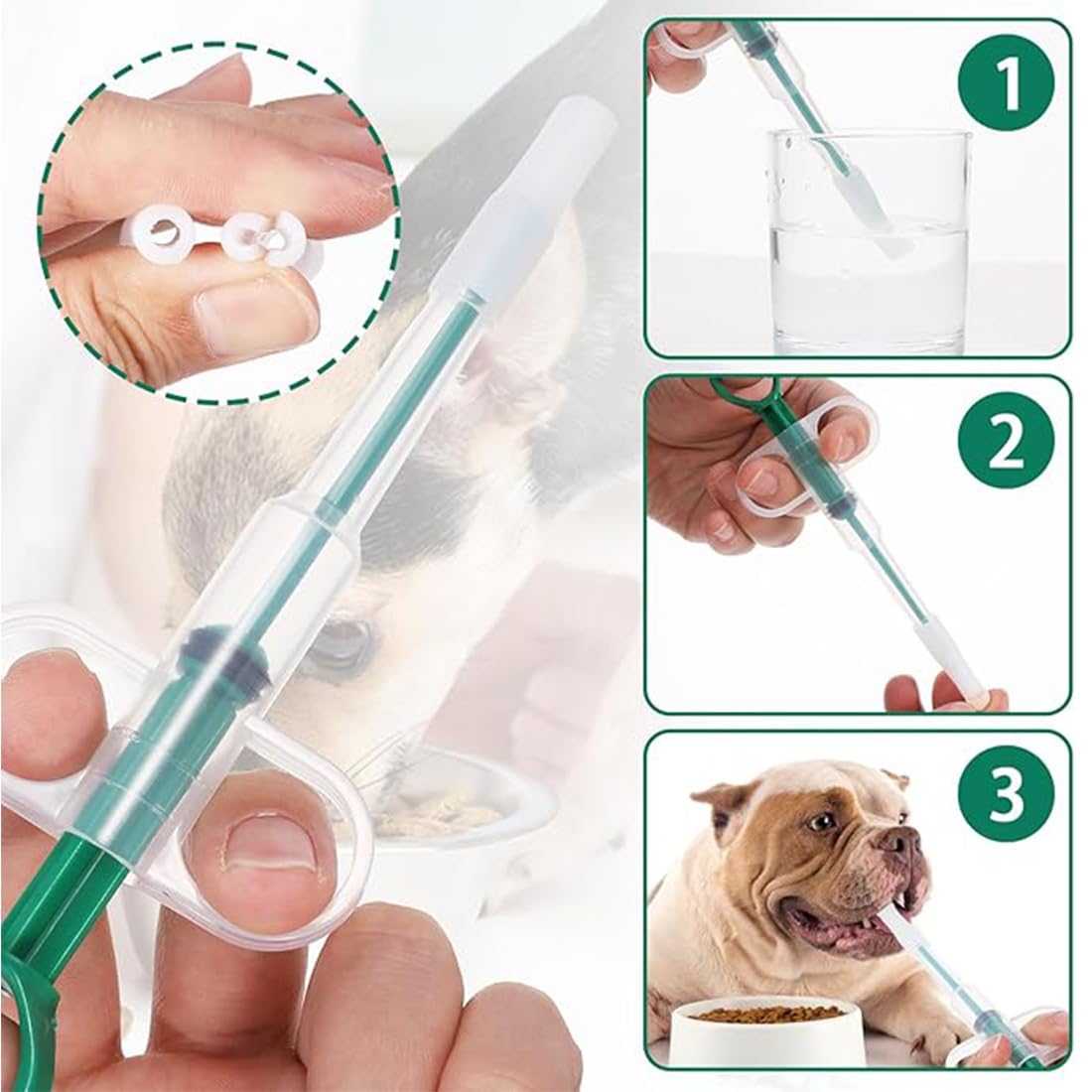 1

2

3