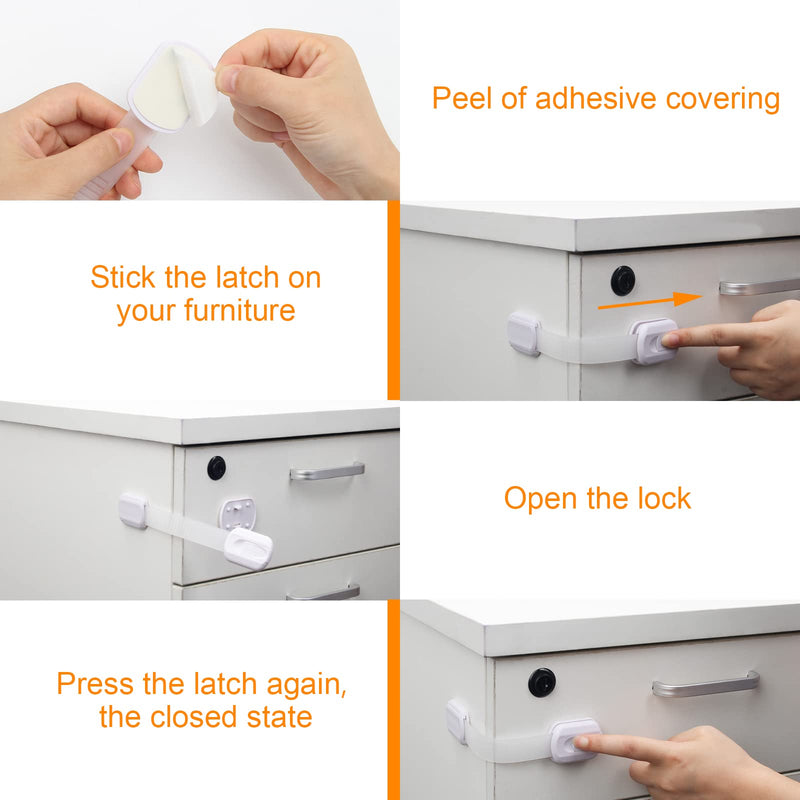 Peel of adhesive covering

Stick the latch on your furniture

Open the lock

Press the latch again, the closed state