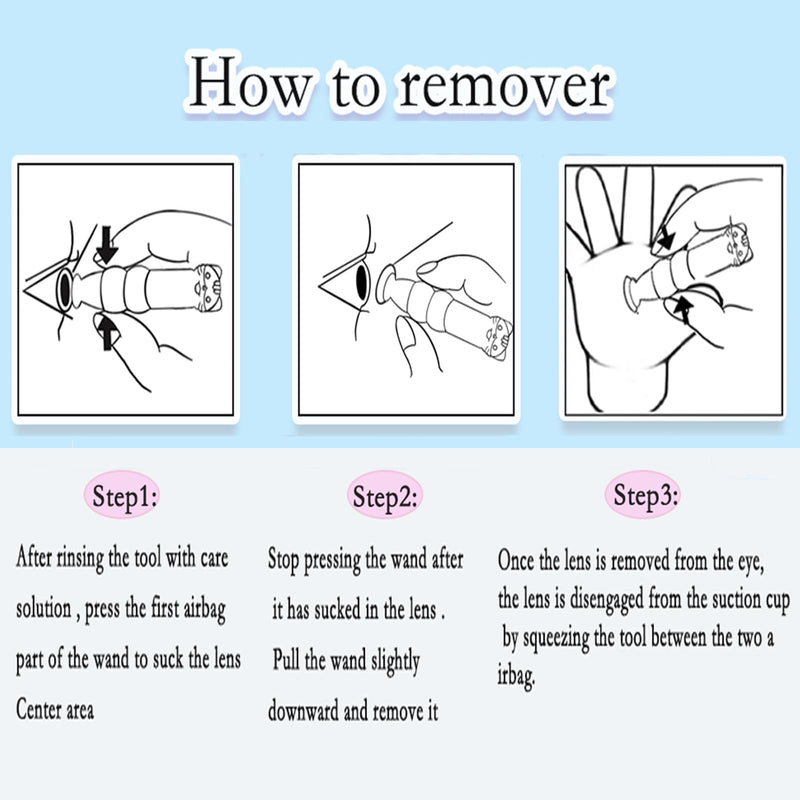 How to remover

Step1:

After rinsing the tool with care solution , press the first airbag part of the wand to suck the lens Center area

Step2:

Stop pressing the wand after it has sucked in the lens . Pull the wand slightly downward and remove it

Step3:

Once the lens is removed from the eye, the lens is disengaged from the suction cup by squeezing the tool between the two a irbag.