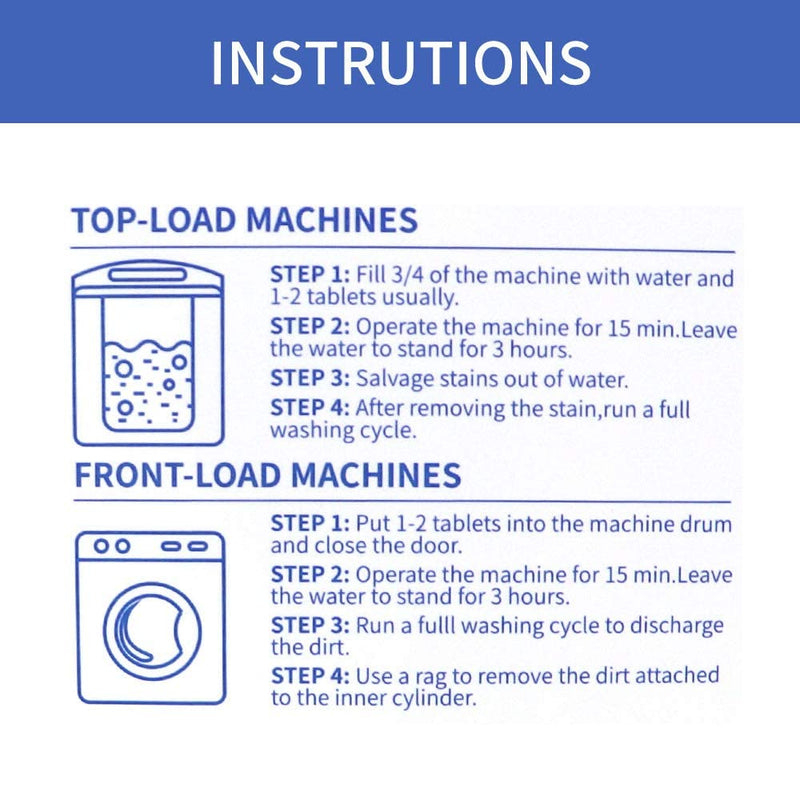 INSTRUTIONS

TOP-LOAD MACHINES

STEP 1: Fill 3/4 of the machine with water and 1-2 tablets usually.

STEP 2: Operate the machine for 15 min.Leave the water to stand for 3 hours.

STEP 3: Salvage stains out of water.

STEP 4: After removing the stain,run a full washing cycle.

FRONT-LOAD MACHINES

STEP 1: Put 1-2 tablets into the machine drum and close the door.

STEP 2: Operate the machine for 15 min.Leave the water to stand for 3 hours.

STEP 3: Run a fulll washing cycle to discharge the dirt.

STEP 4: Use a rag to remove the dirt attached to the inner cylinder.