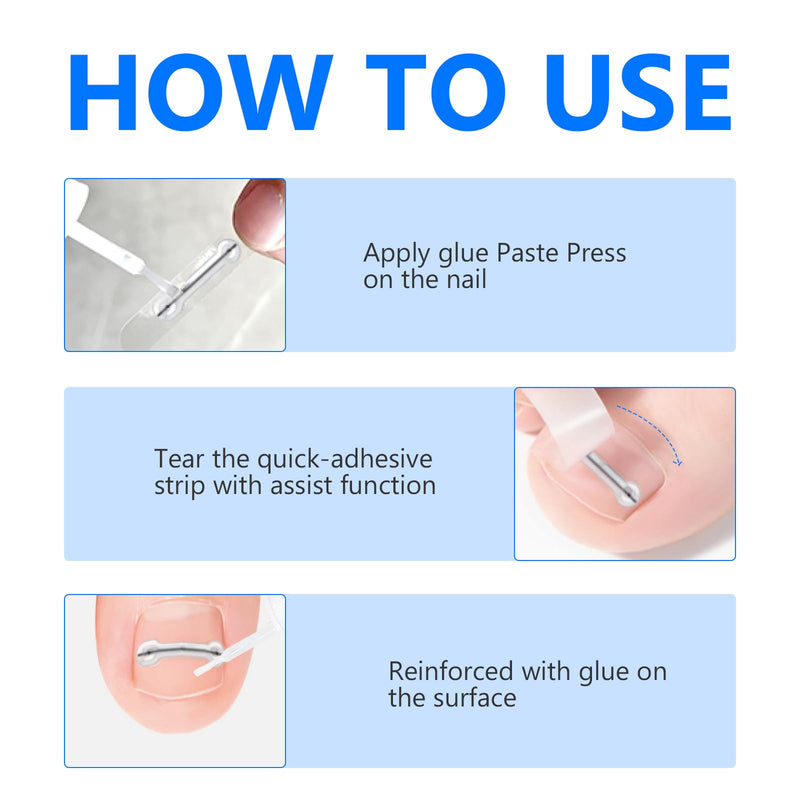 HOW TO USE

Apply glue Paste Press on the nail

Tear the quick-adhesive strip with assist function

Reinforced with glue on the surface