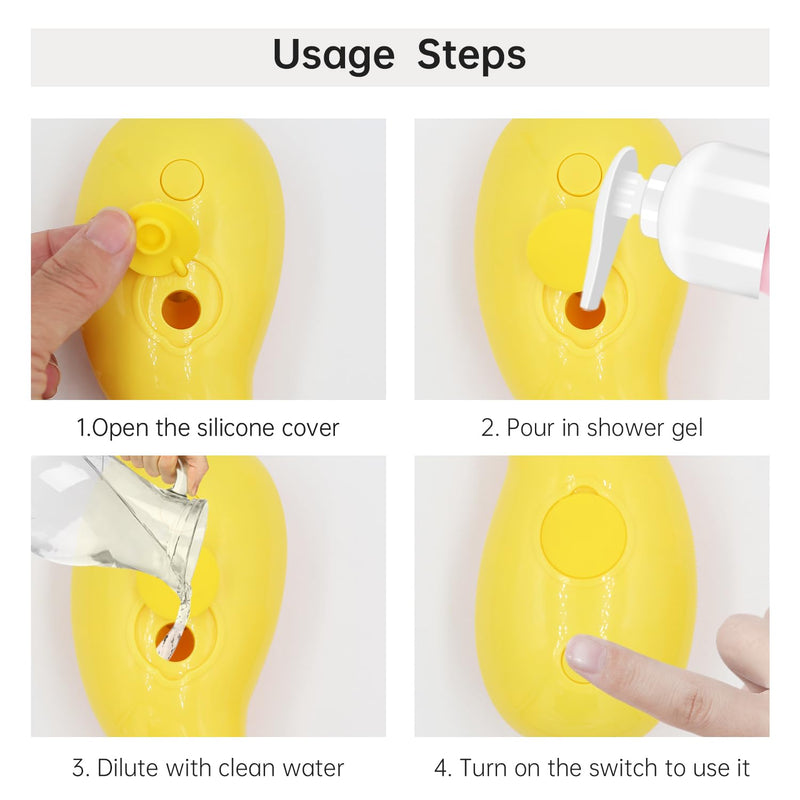 Usage Steps

1.Open the silicone cover

2. Pour in shower gel

3. Dilute with clean water

4. Turn on the switch to use it