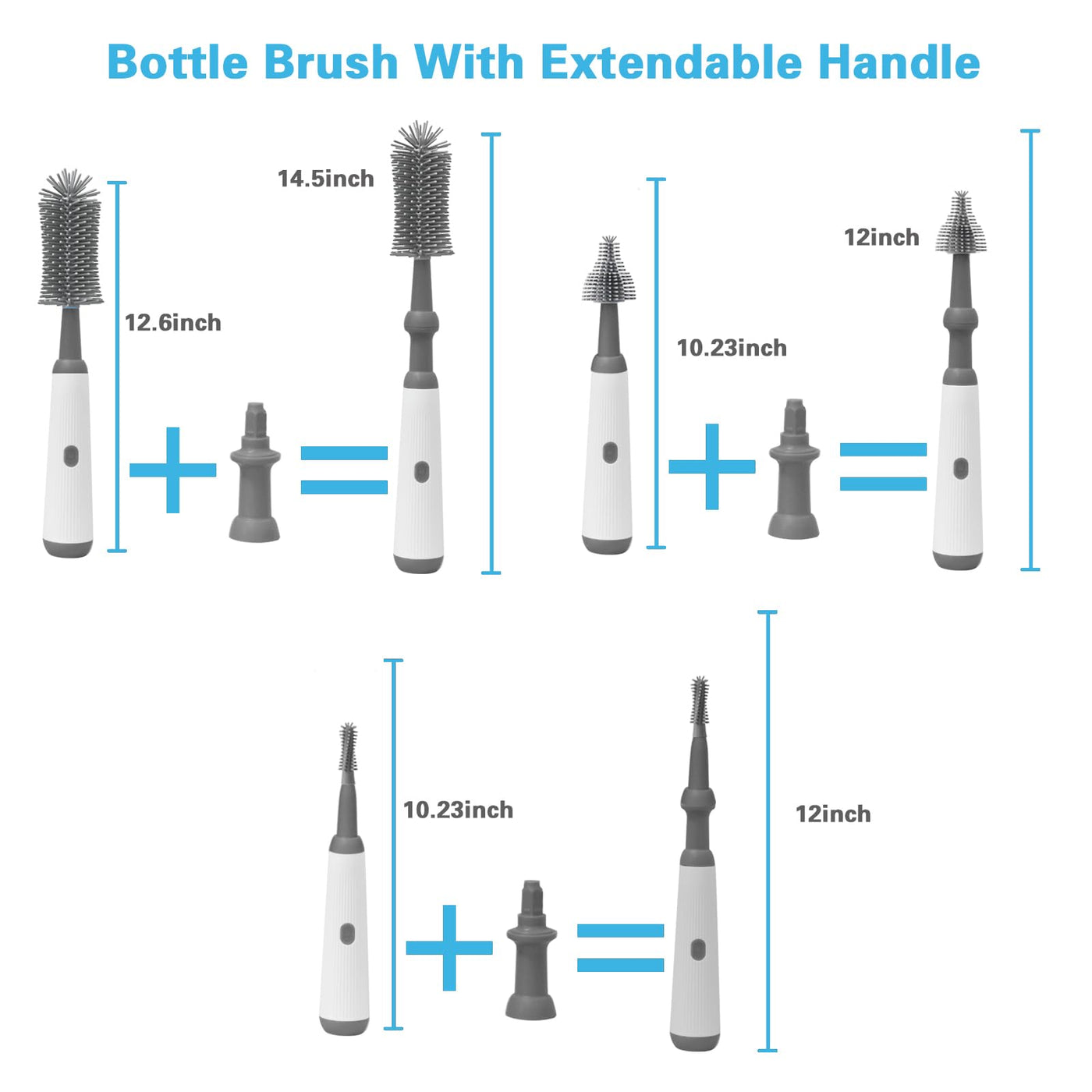 Bottle Brush With Extendable Handle

12.6inch

14.5inch

10.23inch

12inch

10.23inch

12inch