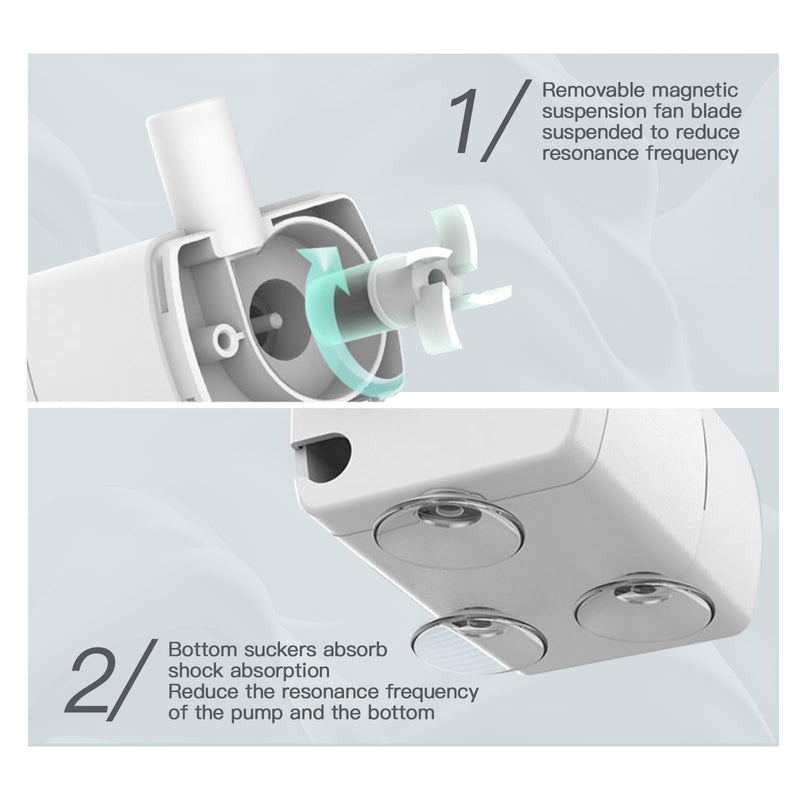 1/ Removable magnetic suspension fan blade suspended to reduce resonance frequency

2/ Bottom suckers absorb shock absorption
Reduce the resonance frequency of the pump and the bottom