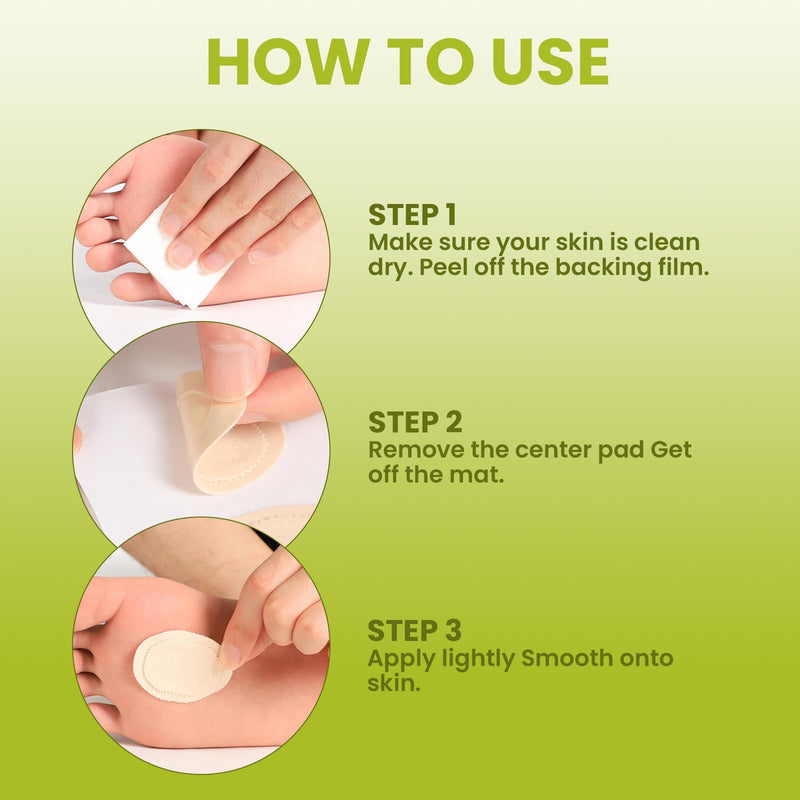 HOW TO USE

STEP 1
Make sure your skin is clean dry. Peel off the backing film.

STEP 2
Remove the center pad Get off the mat.

STEP 3
Apply lightly Smooth onto skin.