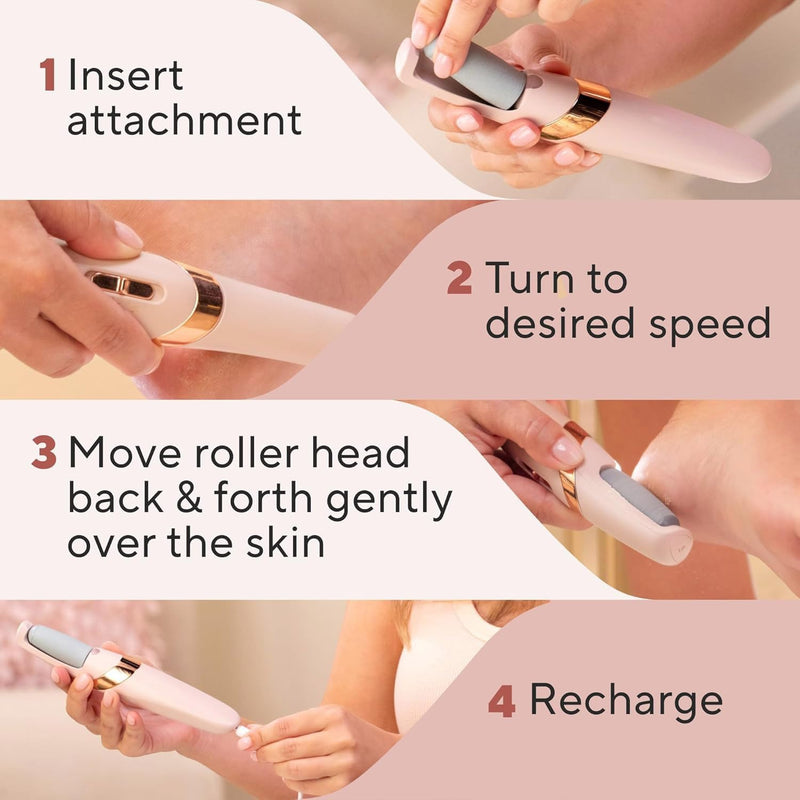 1 Insert attachment

2 Turn to desired speed

3 Move roller head back & forth gently over the skin

4 Recharge