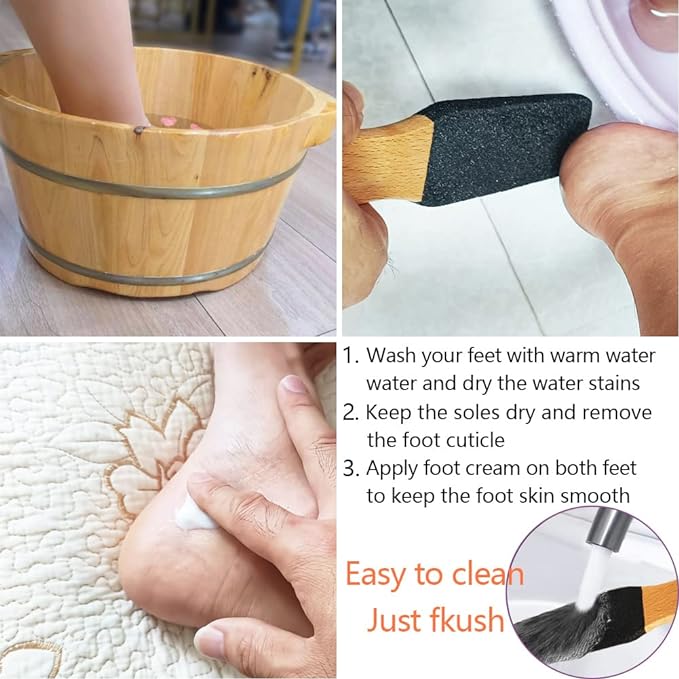 1. Wash your feet with warm water water and dry the water stains
2. Keep the soles dry and remove the foot cuticle
3. Apply foot cream on both feet to keep the foot skin smooth

Easy to clean
Just fkush