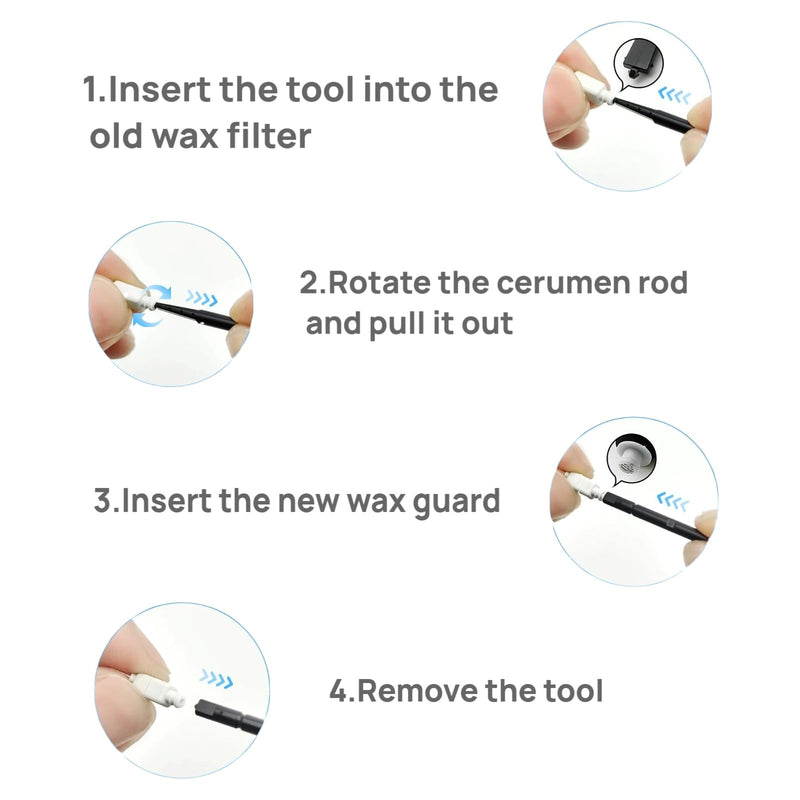 1.Insert the tool into the old wax filter

2.Rotate the cerumen rod and pull it out

3.Insert the new wax guard

4.Remove the tool