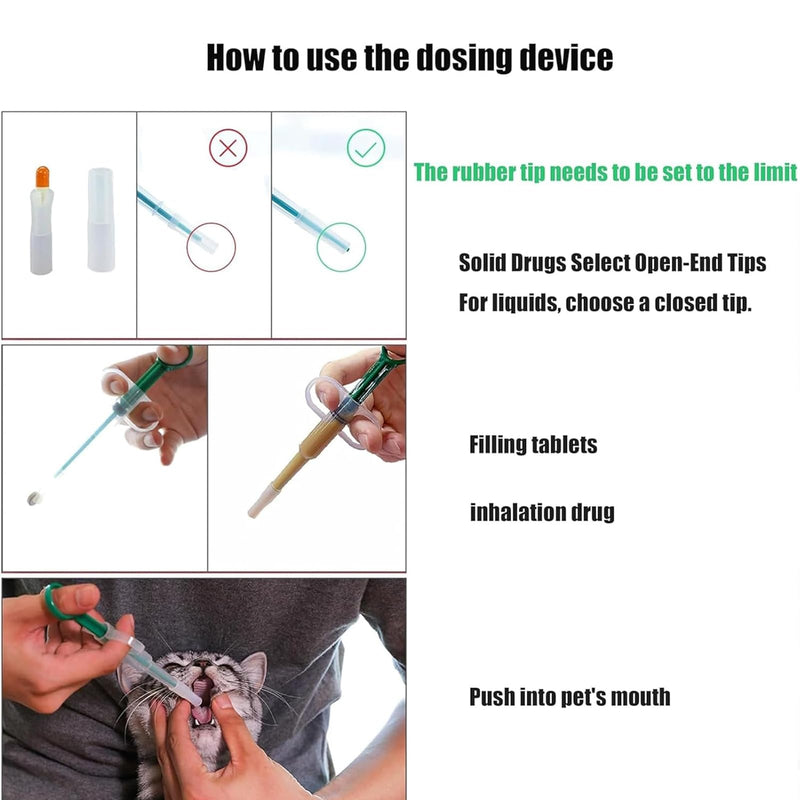 How to use the dosing device

The rubber tip needs to be set to the limit

Solid Drugs Select Open-End Tips

For liquids, choose a closed tip.

Filling tablets

inhalation drug

Push into pet's mouth