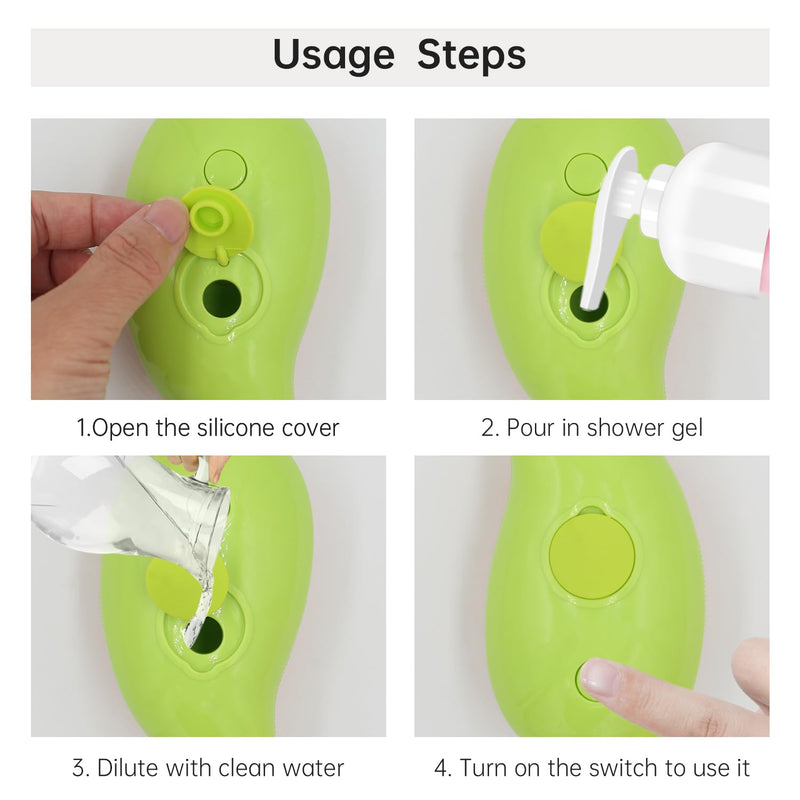 Usage Steps

1.Open the silicone cover

2. Pour in shower gel

3. Dilute with clean water

4. Turn on the switch to use it