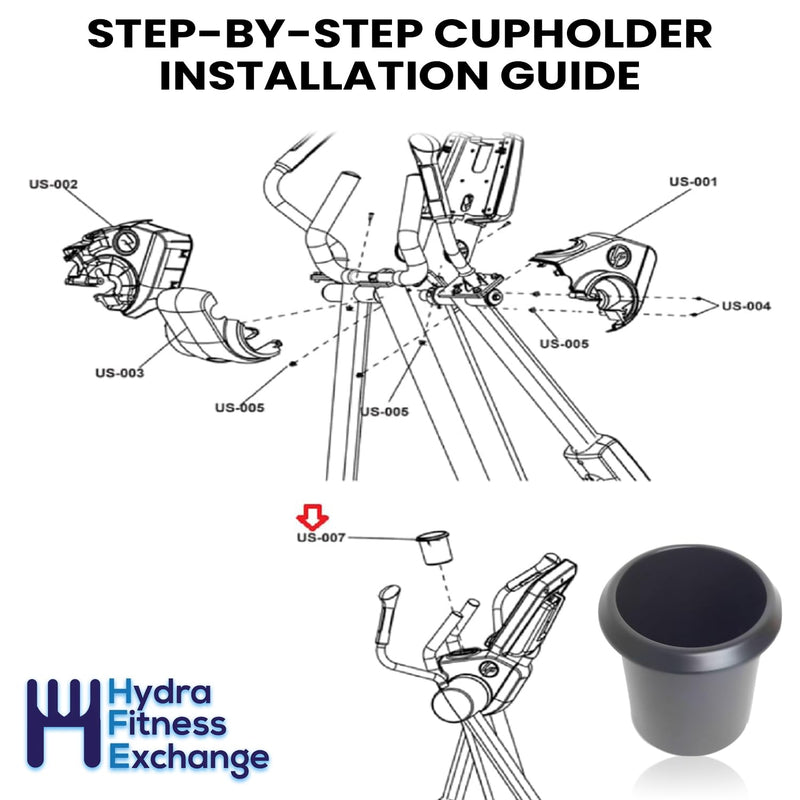 STEP-BY-STEP CUPHOLDER INSTALLATION GUIDE

US-002

US-001

US-004

US-005

US-003

US-005

US-005

US-007

Hydra Fitness Exchange