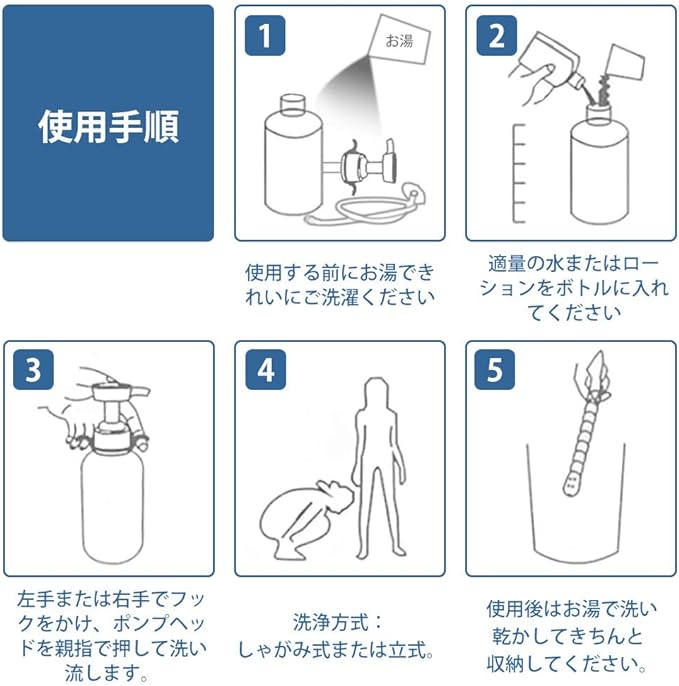 使用手順

1

お湯

使用する前にお湯できれいにご洗濯ください

2

適量の水またはローションをボトルに入れてください

3

左手または右手でフックをかけ、ポンプヘッドを親指で押して洗い流します。

4

洗浄方式：
しゃがみ式または立式。

5

使用後はお湯で洗い乾かしてきちんと収納してください。