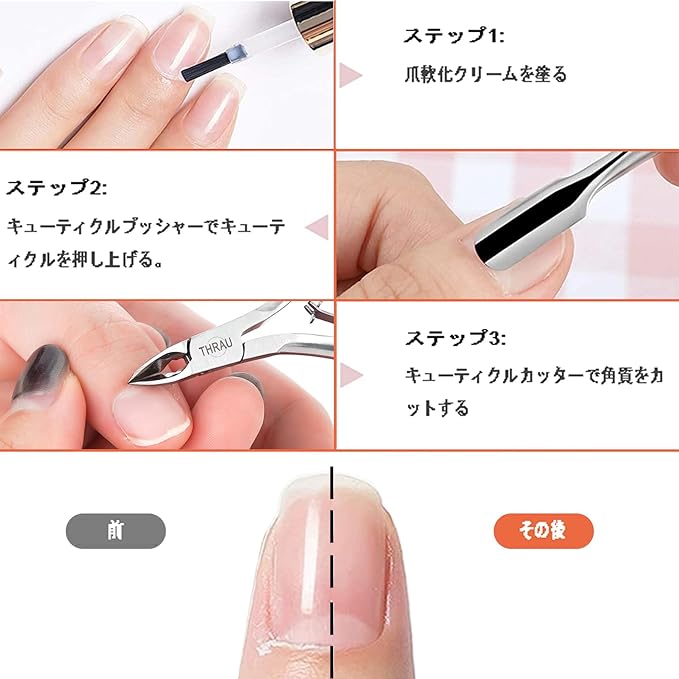 ステップ1:

爪軟化クリームを塗る

ステップ2:

キューティクルプッシャーでキューティクルを押し上げる。

THRAU

ステップ3:

キューティクルカッターで角質をカットする

前

その後