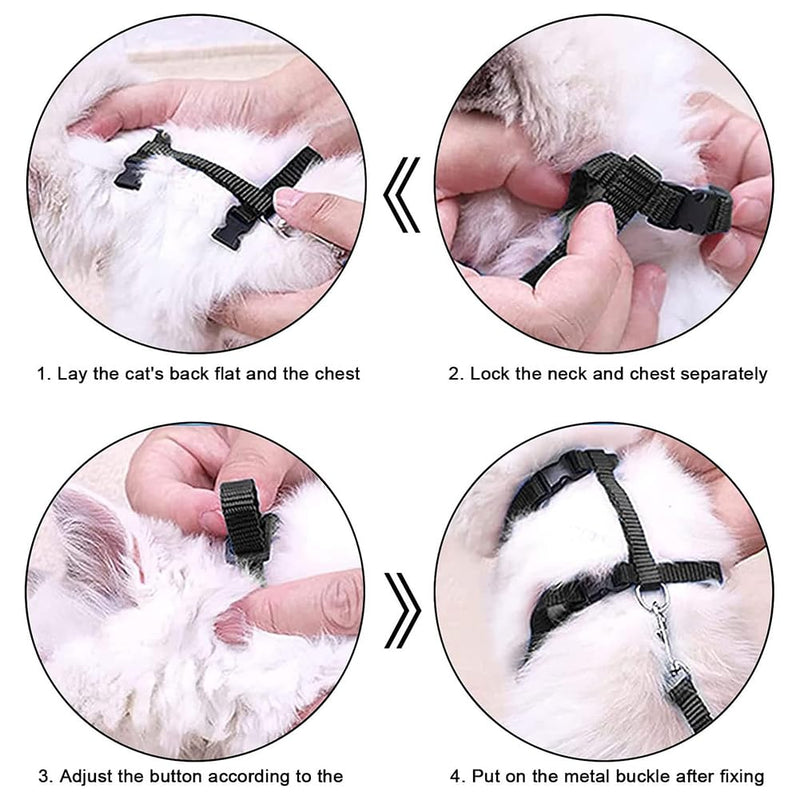 1. Lay the cat's back flat and the chest

2. Lock the neck and chest separately

3. Adjust the button according to the

4. Put on the metal buckle after fixing