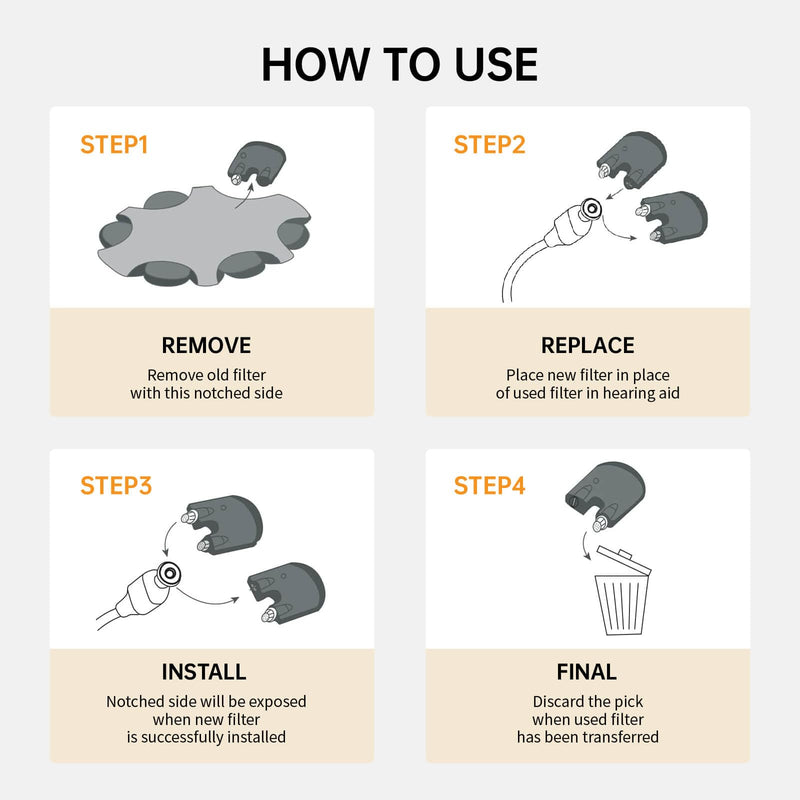 HOW TO USE

STEP1

REMOVE

Remove old filter with this notched side

STEP2

REPLACE

Place new filter in place of used filter in hearing aid

STEP3

INSTALL

Notched side will be exposed when new filter is successfully installed

STEP4

FINAL

Discard the pick when used filter has been transferred