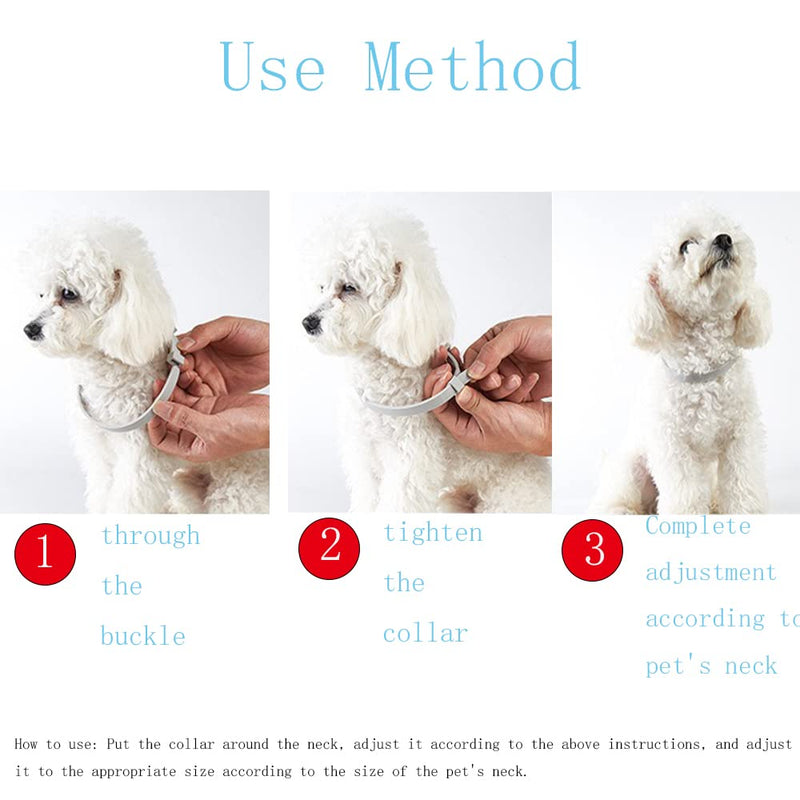 Use Method

1 through the buckle

2 tighten the collar

3 Complete adjustment according to pet's neck

How to use: Put the collar around the neck, adjust it according to the above instructions, and adjust it to the appropriate size according to the size of the pet's neck.