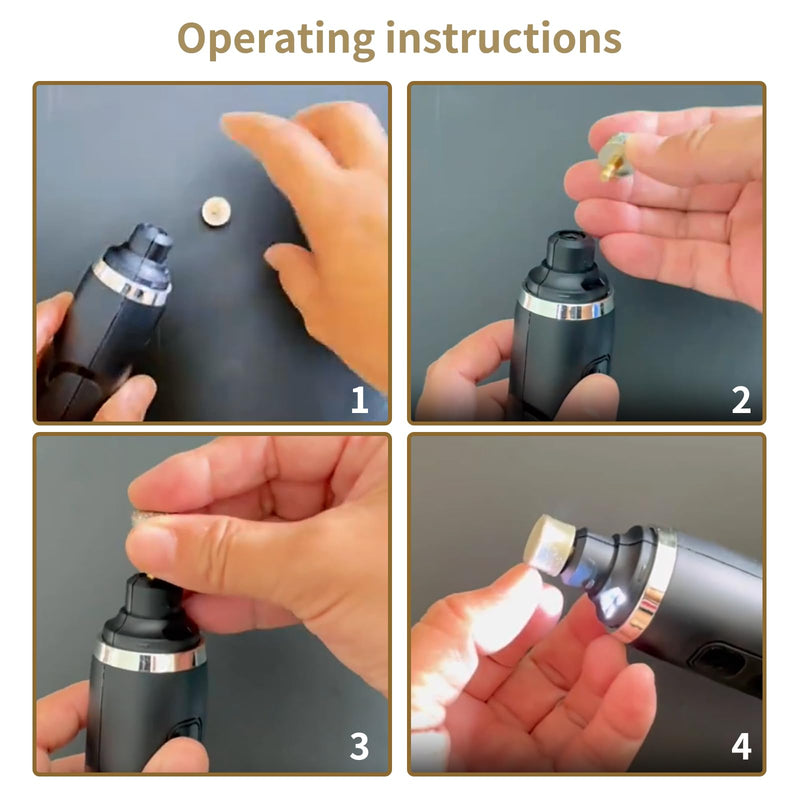 Operating instructions

1

2

3

4