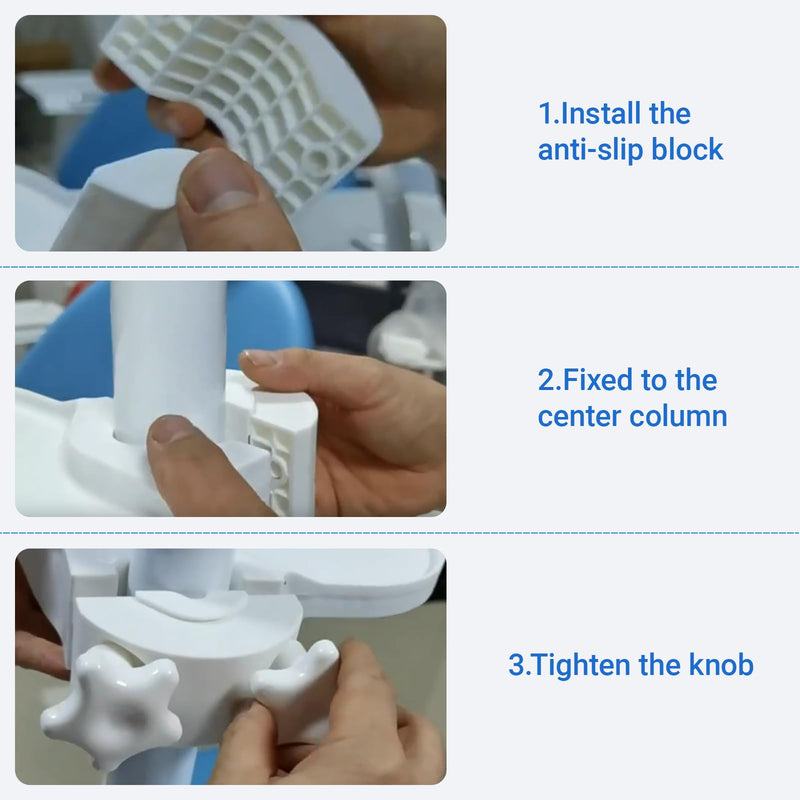 1.Install the anti-slip block

2.Fixed to the center column

3.Tighten the knob