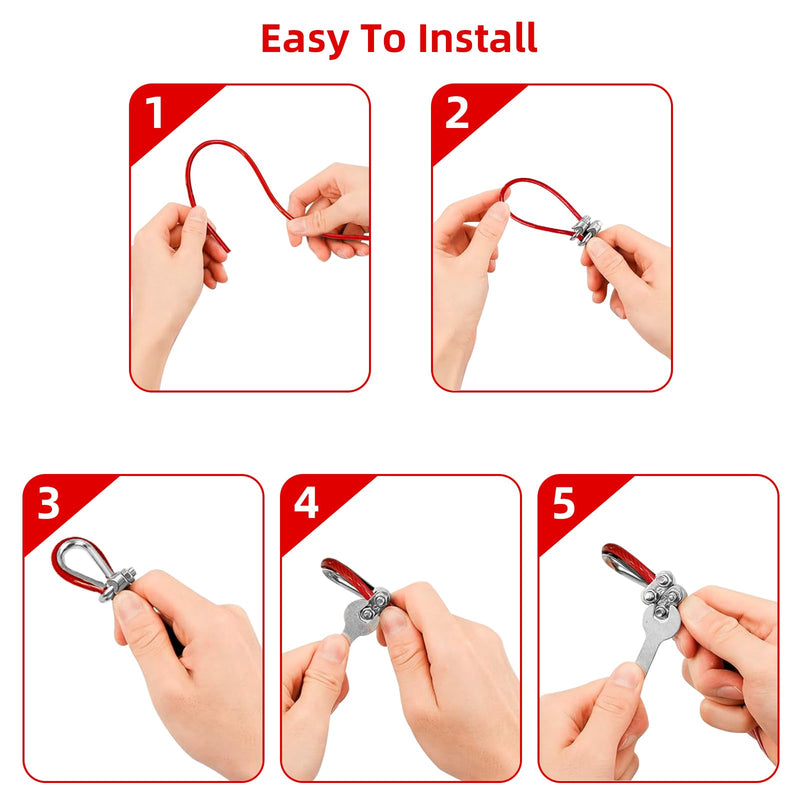 Easy To Install

1

2

3

4

5