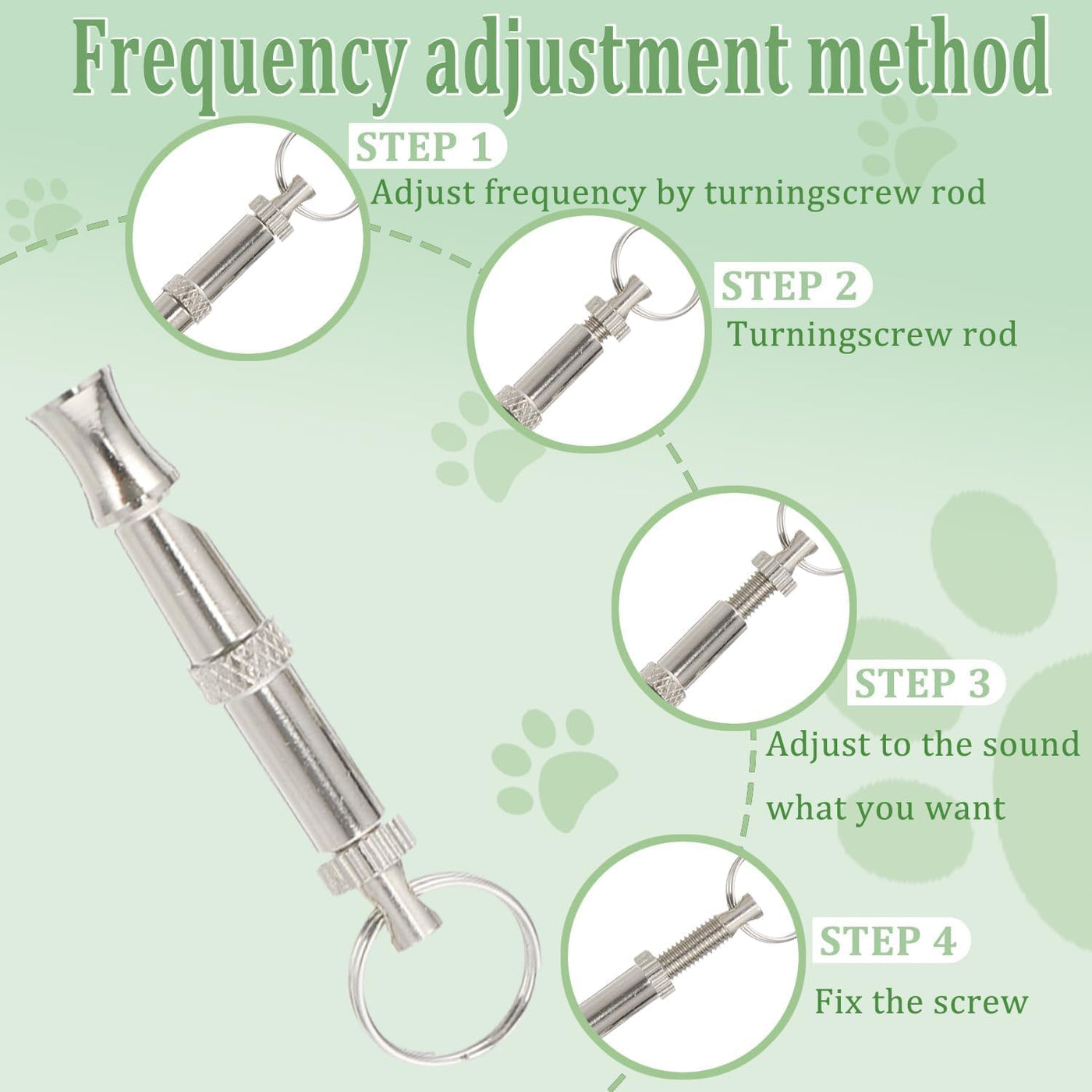 Frequency adjustment method

STEP 1
Adjust frequency by turningscrew rod

STEP 2
Turningscrew rod

STEP 3
Adjust to the sound what you want

STEP 4
Fix the screw