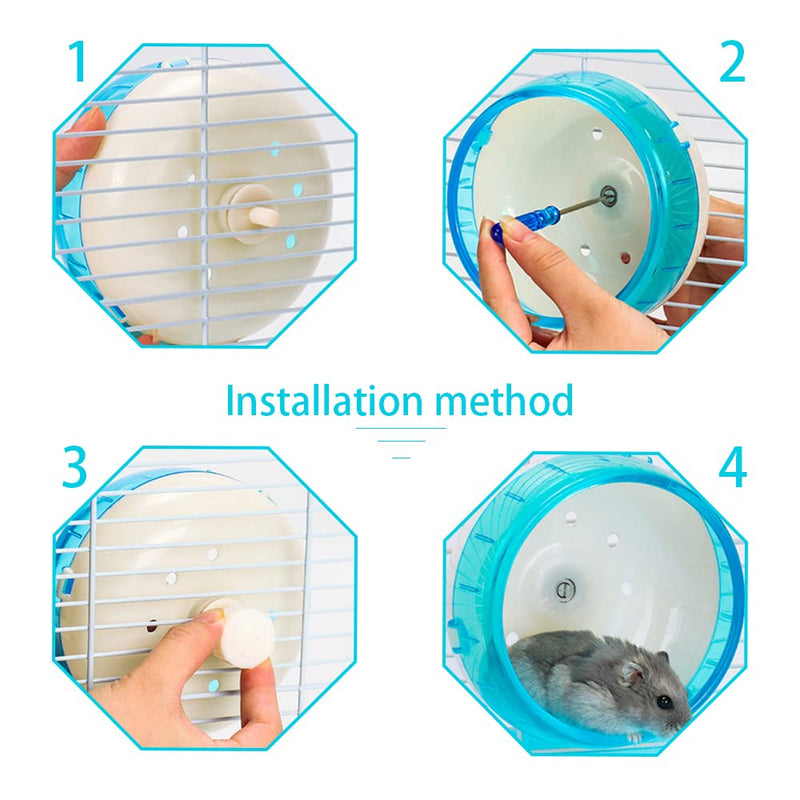 1

2

Installation method

3

4