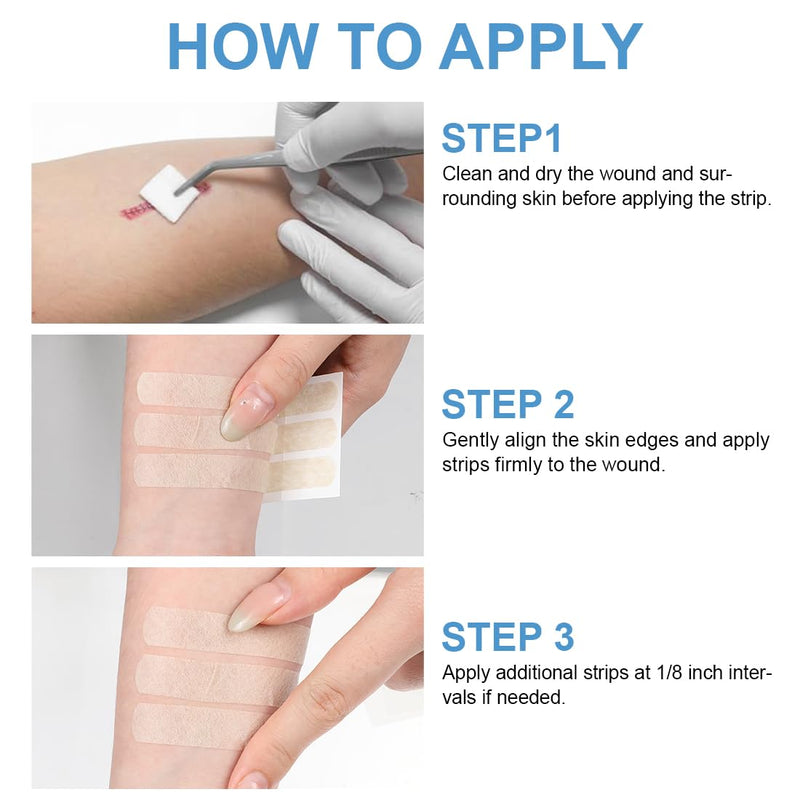 HOW TO APPLY

STEP1
Clean and dry the wound and surrounding skin before applying the strip.

STEP 2
Gently align the skin edges and apply strips firmly to the wound.

STEP 3
Apply additional strips at 1/8 inch intervals if needed.