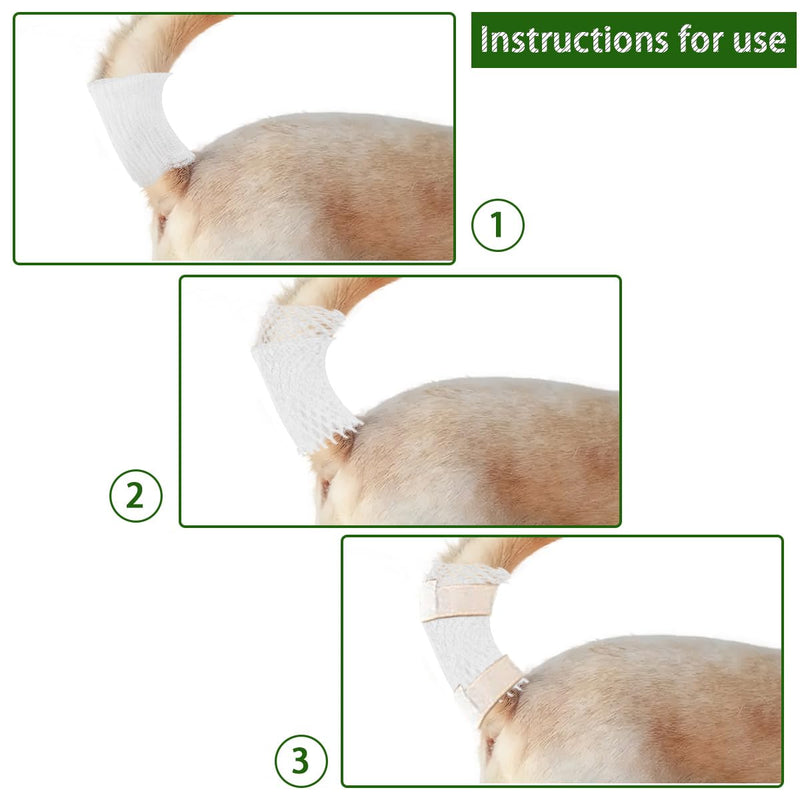 Instructions for use

1

2

3